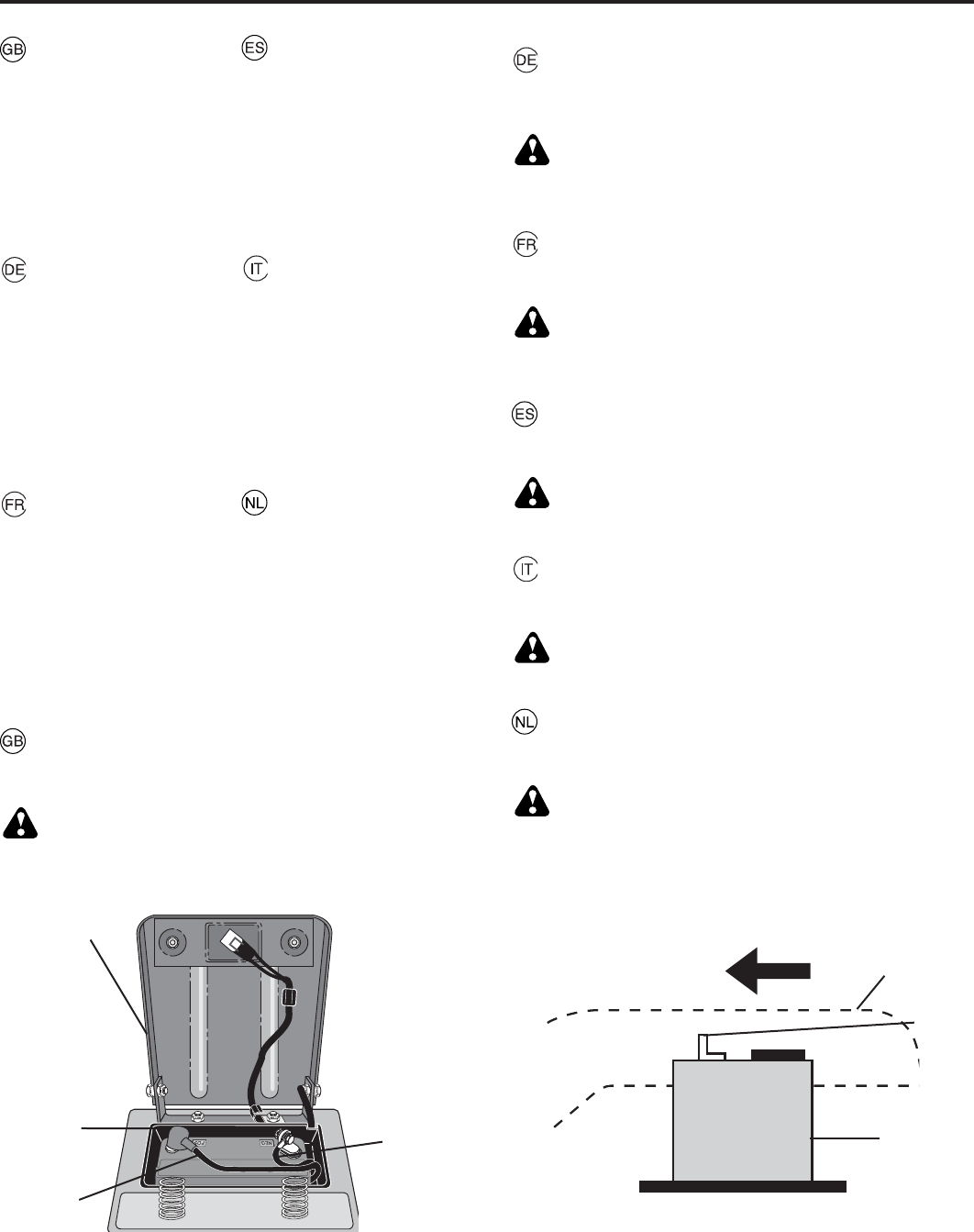 GB

ES

DE

IT

FR

NL

GB

DE

FR

ES

IT

NL