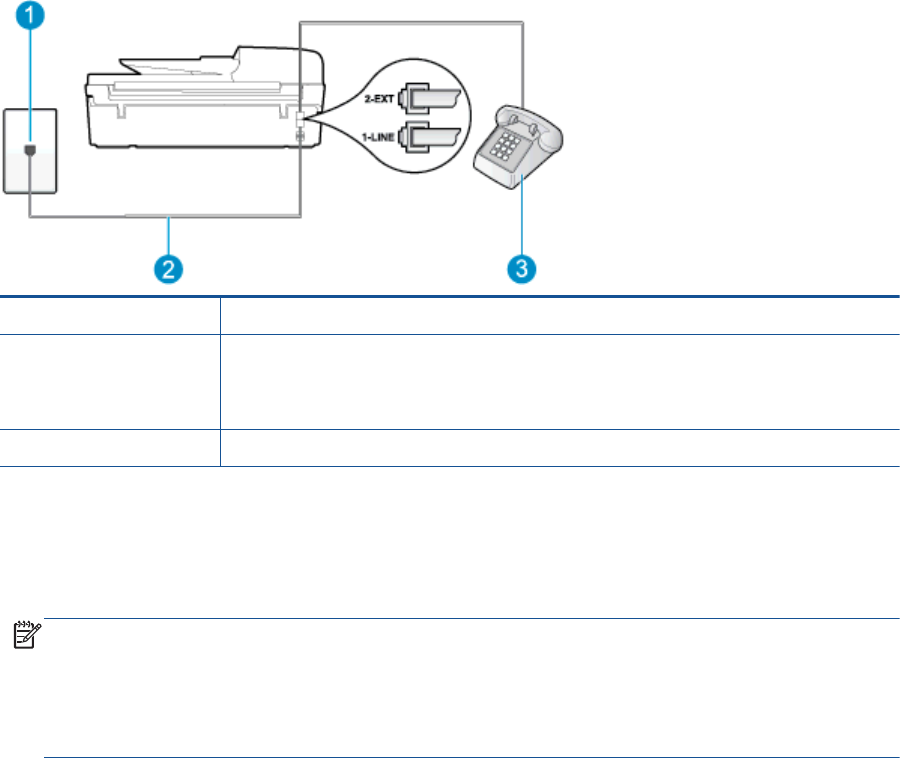 1

2-EXT

1-LINE

2

3