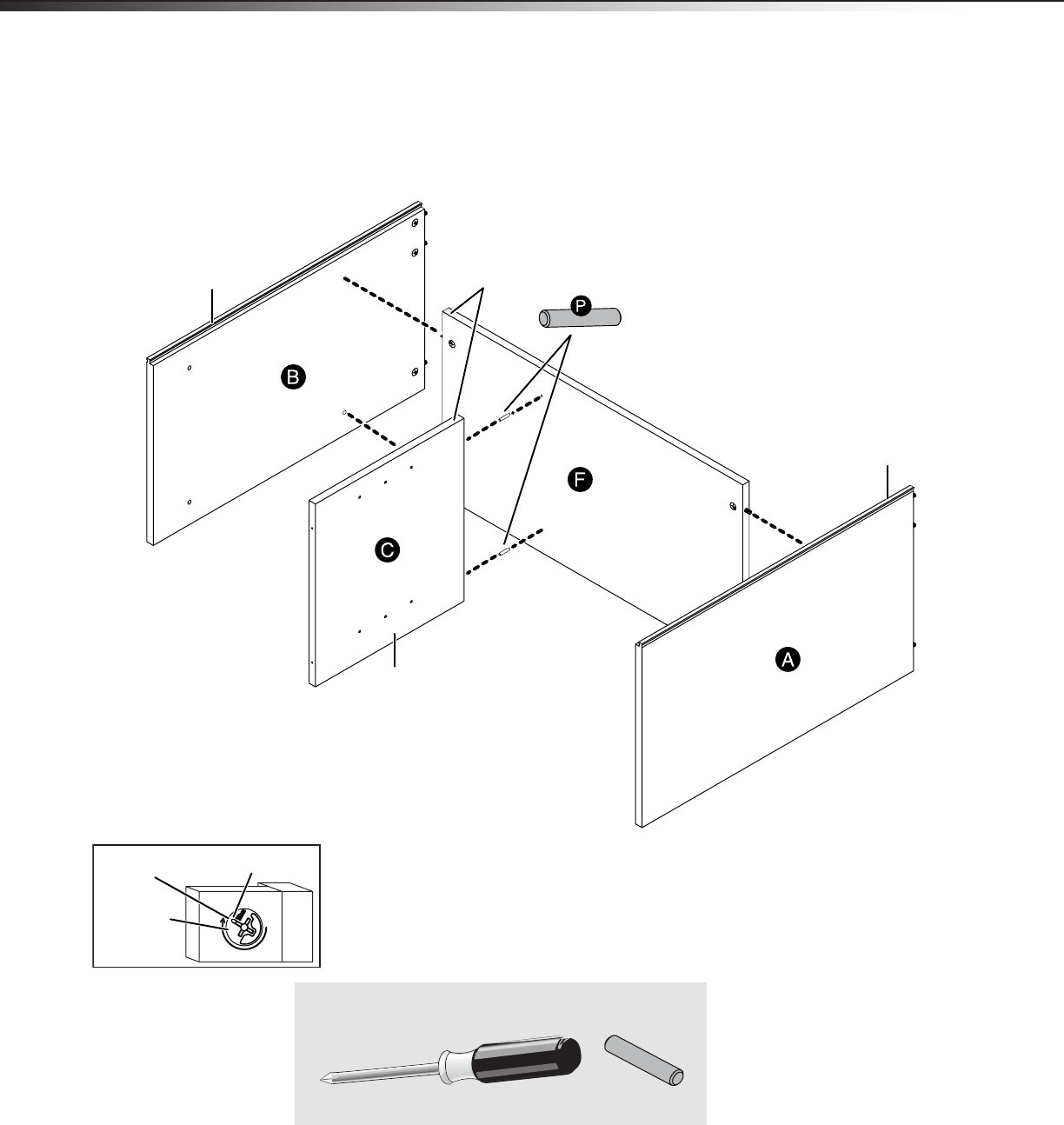 B

P

F

C

A