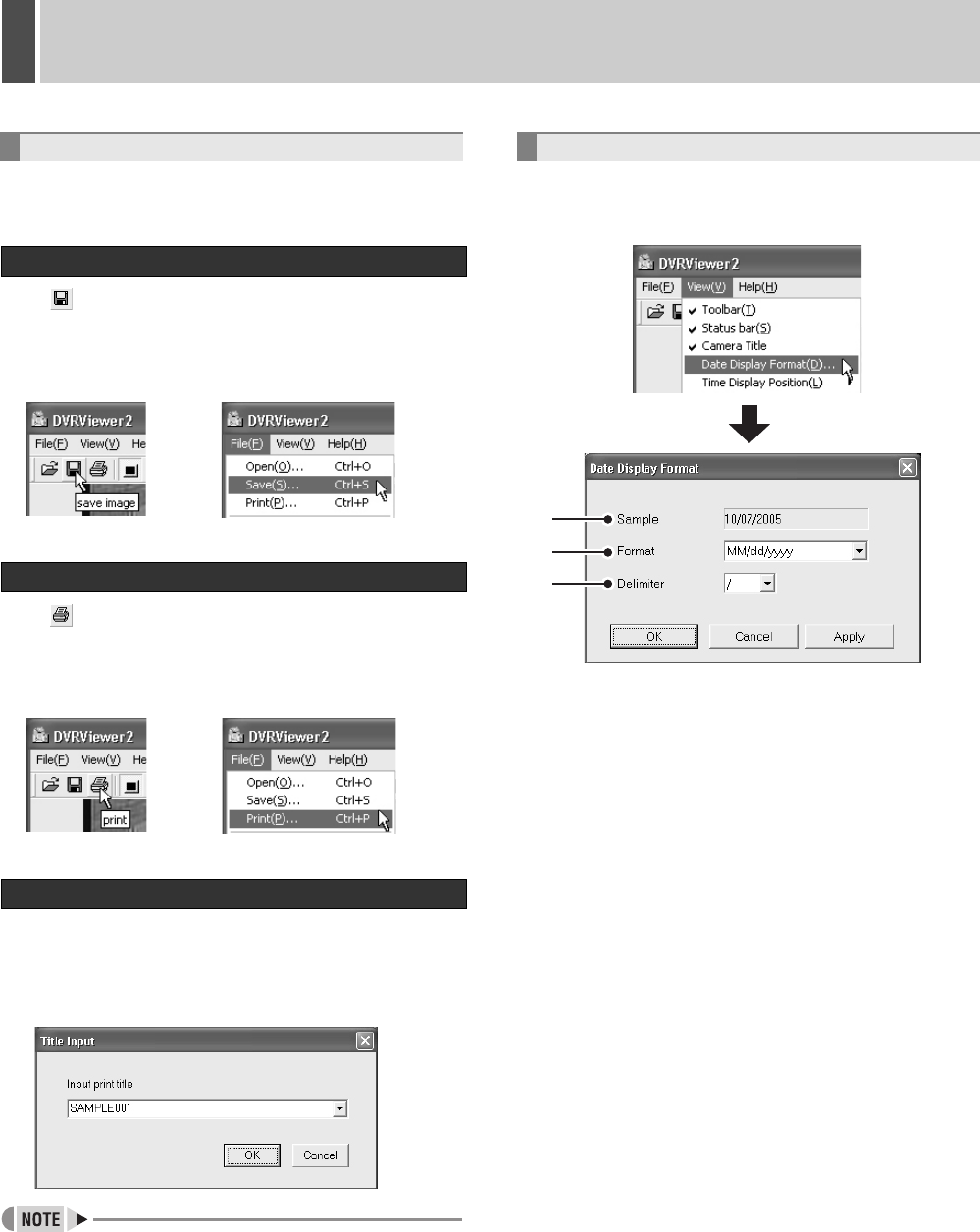 DVRViewer2
File(F) View(V) He
save image

DVRViewer2
File(F) View(V) Help(H)
Open(O)... Ctrl+O
Save(S)... Ctrl+S
Print(P)... Ctrl+P

DVRViewer2
File(F) View(V) He
print

DVRViewer2
File(F) View(V) Help(H)
Open(O)... Ctrl+O
Save(S)... Ctrl+S
Print(P)... Ctrl+P

Title Input
Input print title
SAMPLE001
OK Cancel

NOTE

DVRViewer2
File(F) View(V) Help(H)
Toolbar(T)
Status bar(S)
Camera Title
Date Display Format(D)...
Time Display Position(L)

Date Display Format
Sample 10/07/2005
Format MM/dd/yyyy
Delimiter /
OK Cancel Apply