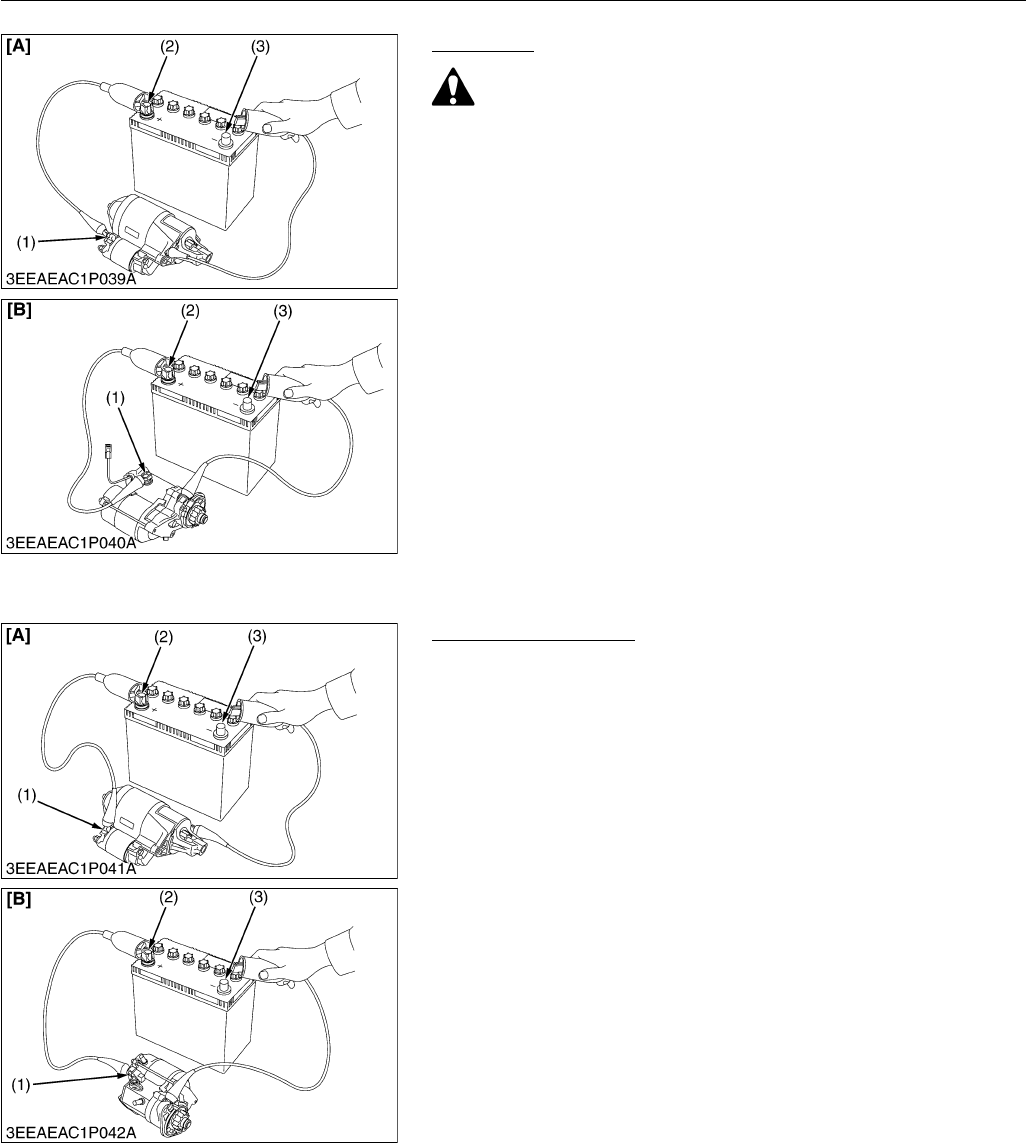 [A]

(2) (3)

(1)

3EEAEAC1P039A

[B]

(2) (3)

(1)

3EEAEAC1P040A

[A]

(2) (3)

(1)

3EEAEAC1P041A

[B]

(2) (3)

(1)

3EEAEAC1P042A