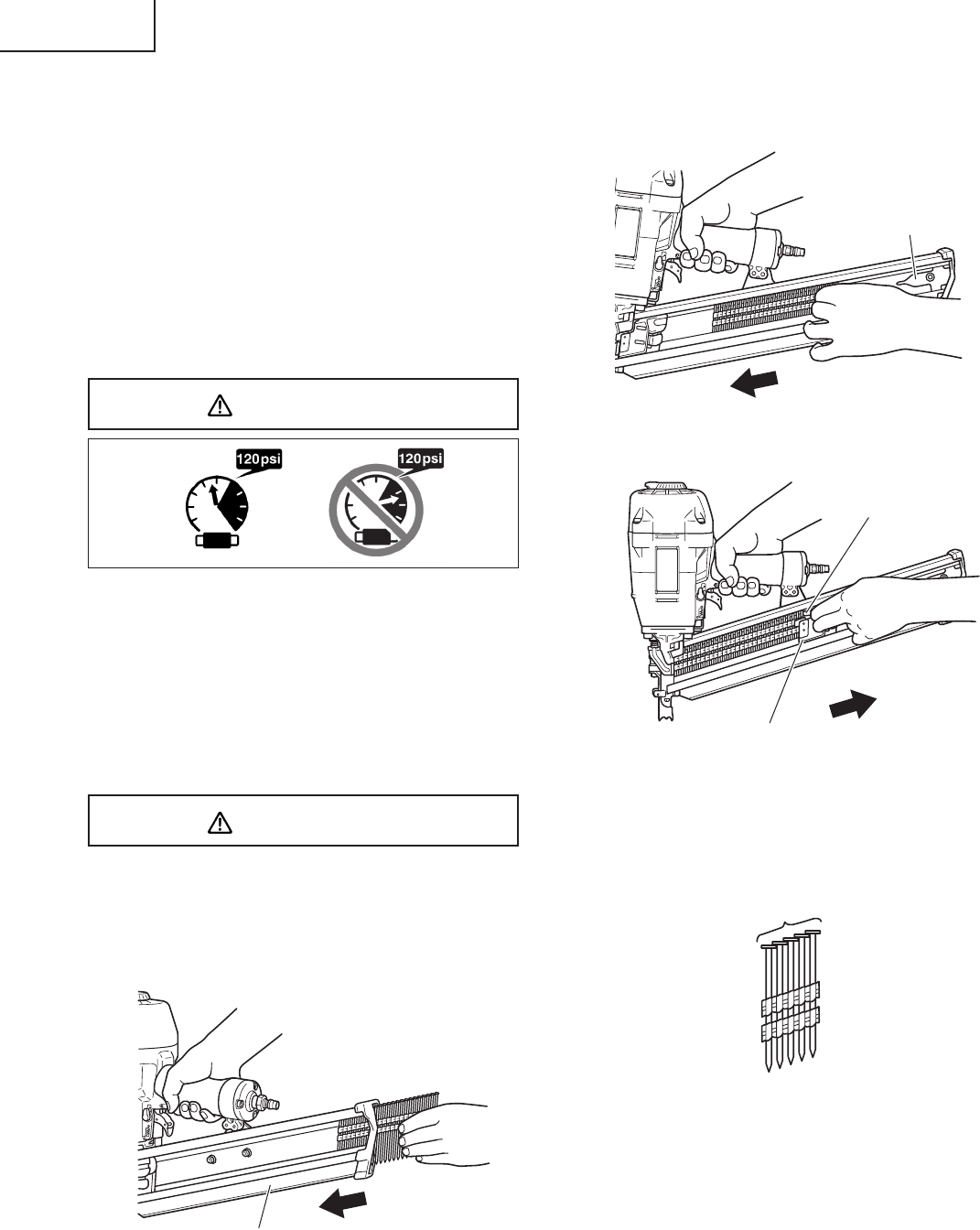 120psi

120psi