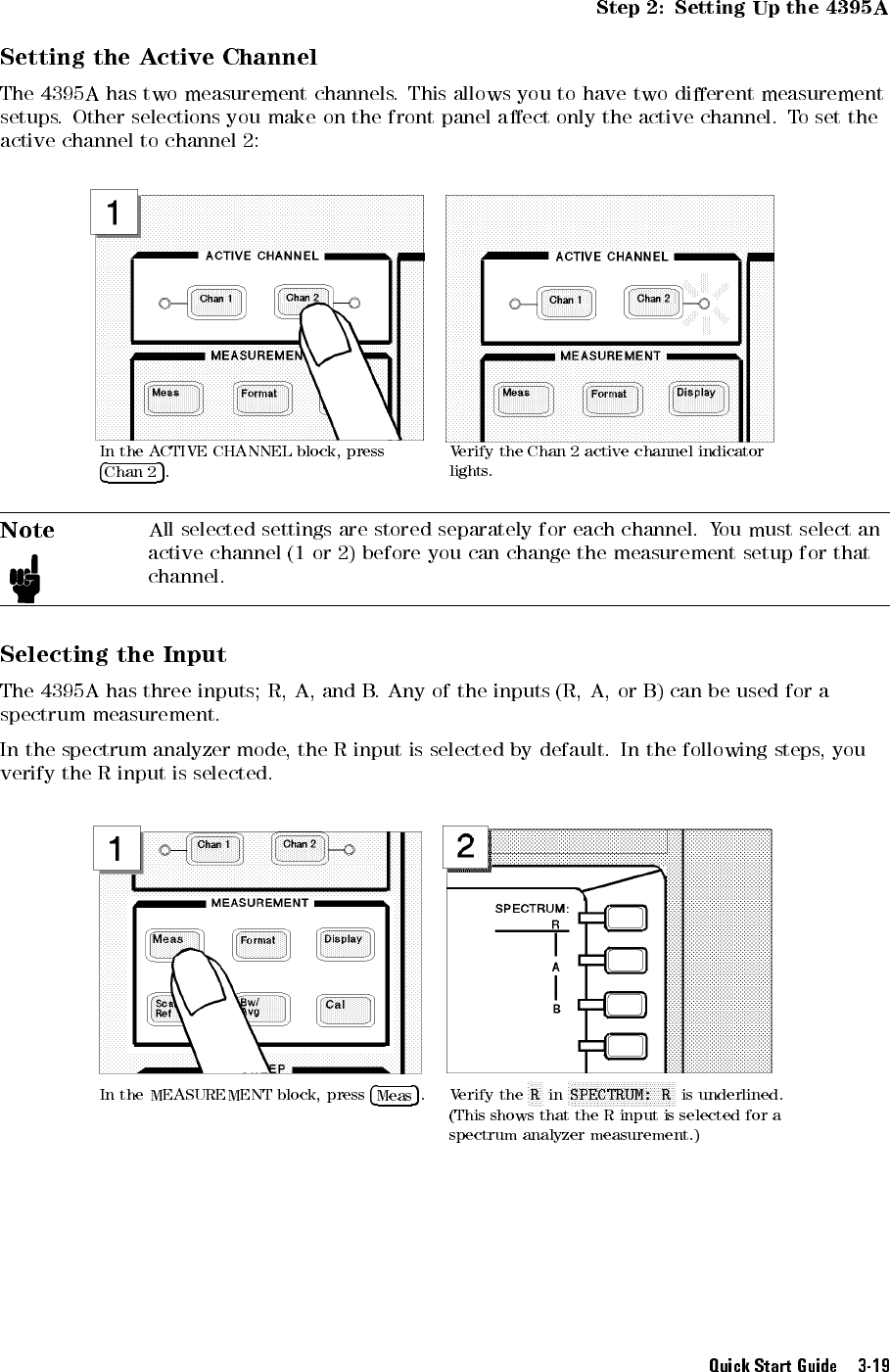 Step 2: Setting Up the 4395A

Setting the Active Channel

The 4395A has two measurement channels. This allows you to have two different measurement setups. Other selections you make on the front panel affect only the active channel. To set the active channel to channel 2:

1

ACTIVE CHANNEL

Chan 1

Chan 2

MEASUREMEN

Meas

Format

In the ACTIVE CHANNEL block, press Chan 2.

ACTIVE CHANNEL

Chan 1

Chan 2

MEASUREMENT

Meas

Format

Display

Verify the Chan 2 active channel indicator lights.

Note

All selected settings are stored separately for each channel. You must select an active channel (1 or 2) before you can change the measurement setup for that channel.

Selecting the Input

The 4395A has three inputs; R, A, and B. Any of the inputs (R, A, or B) can be used for a spectrum measurement.

In the spectrum analyzer mode, the R input is selected by default. In the following steps, you verify the R input is selected.

1

Chan 1

Chan 2

MEASUREMENT

Meas

Format

Display

Sca Ref

Bw/ Avg

Cal

EP

In the MEASUREMENT block, press Meas.

2

SPECTRUM:

R

A

B

Verify the R in SPECTRUM: R is underlined. (This shows that the R input is selected for a spectrum analyzer measurement.)

Quick Start Guide 3-19