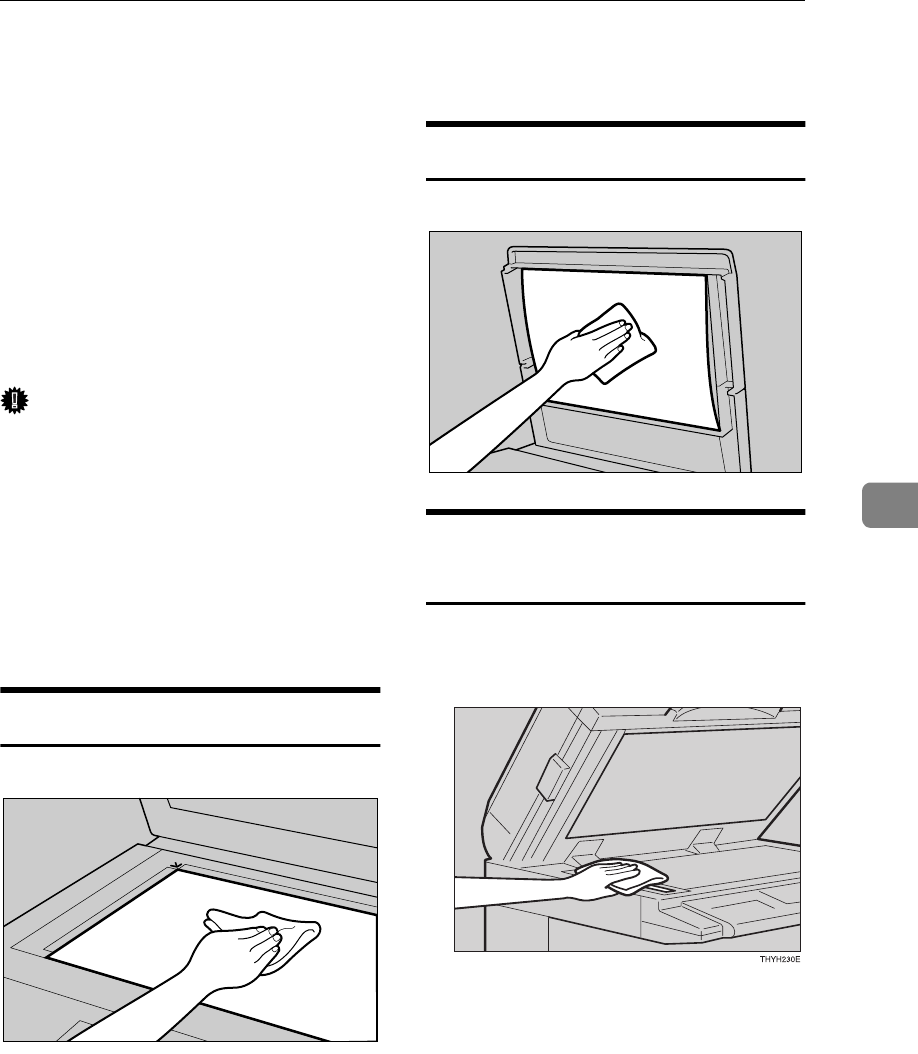 THYH230E