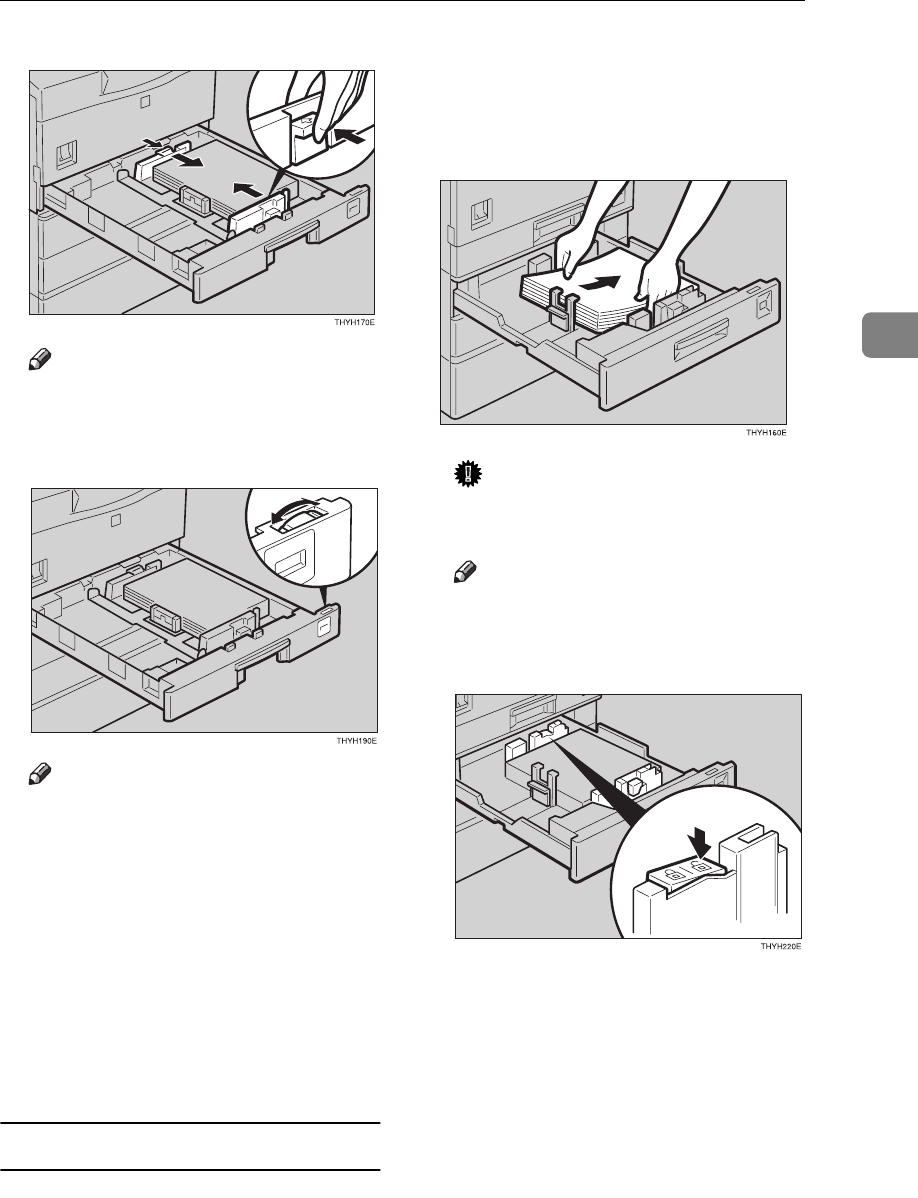 THYH170E

THYH190E

THYH160E

THYH220E