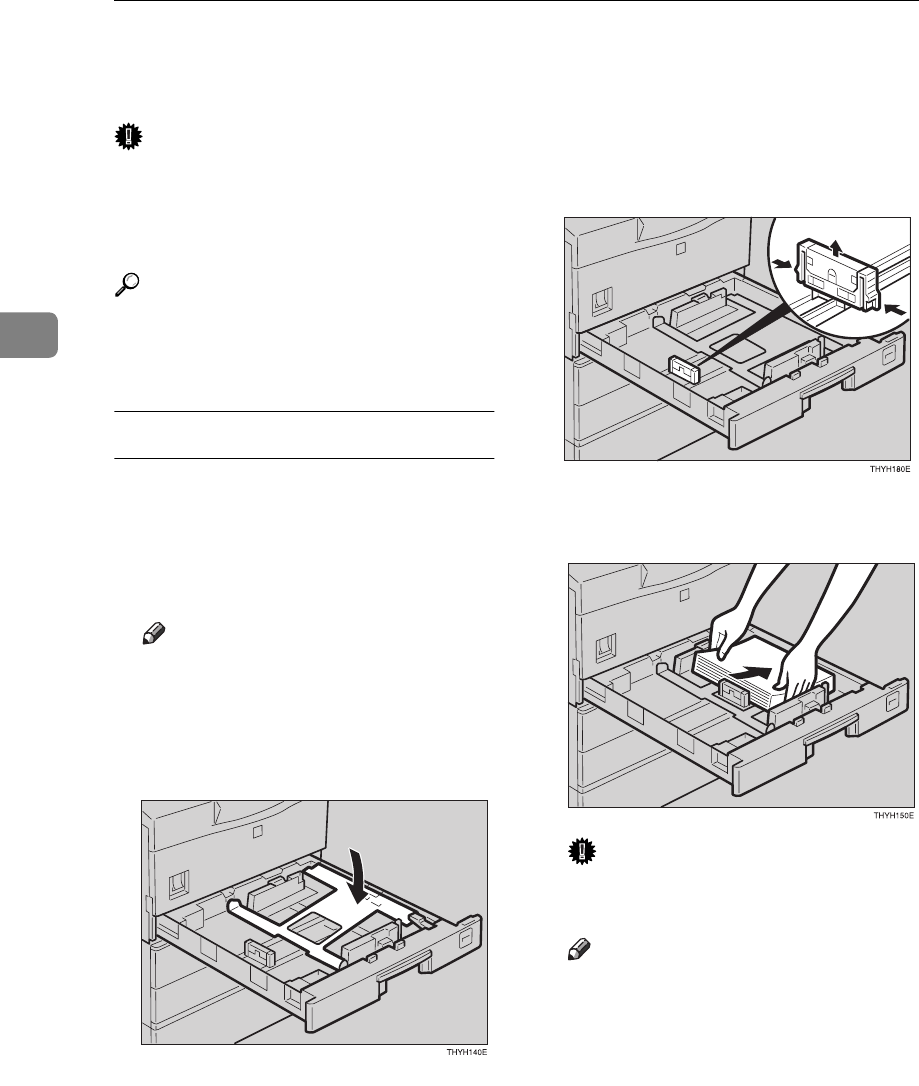 THYH180E

THYH150E

THYH140E