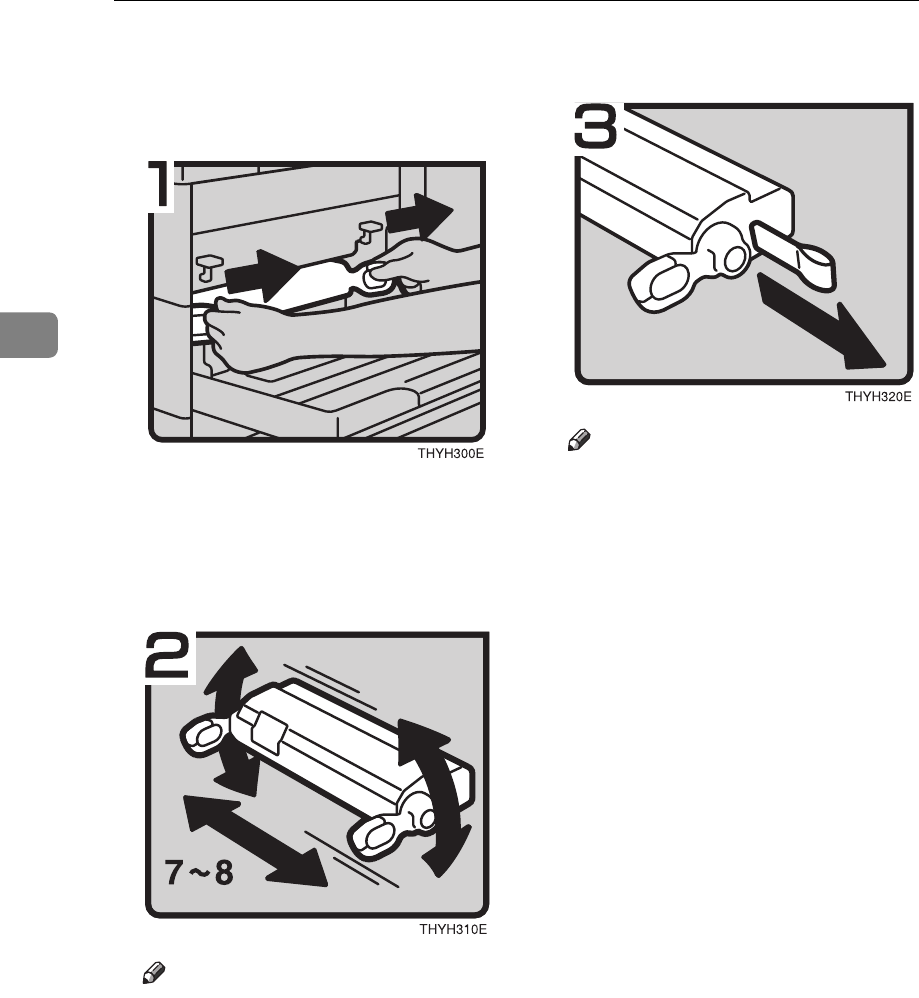 1

THYH300E

2

7～8

THYH310E

3

THYH320E