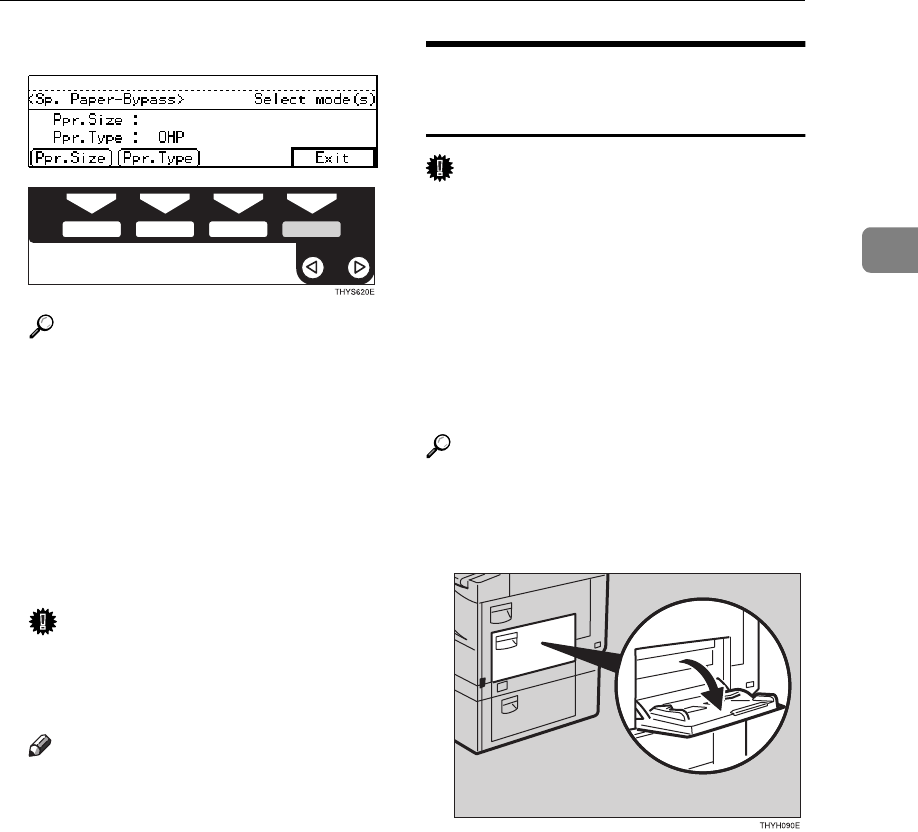 <Sp. Paper-Bypass> Select mode(s)
Ppr.Size :
Ppr.Type : OHP
Ppr.Size
Ppr.Type
Exit

THYS620E

THYH090E