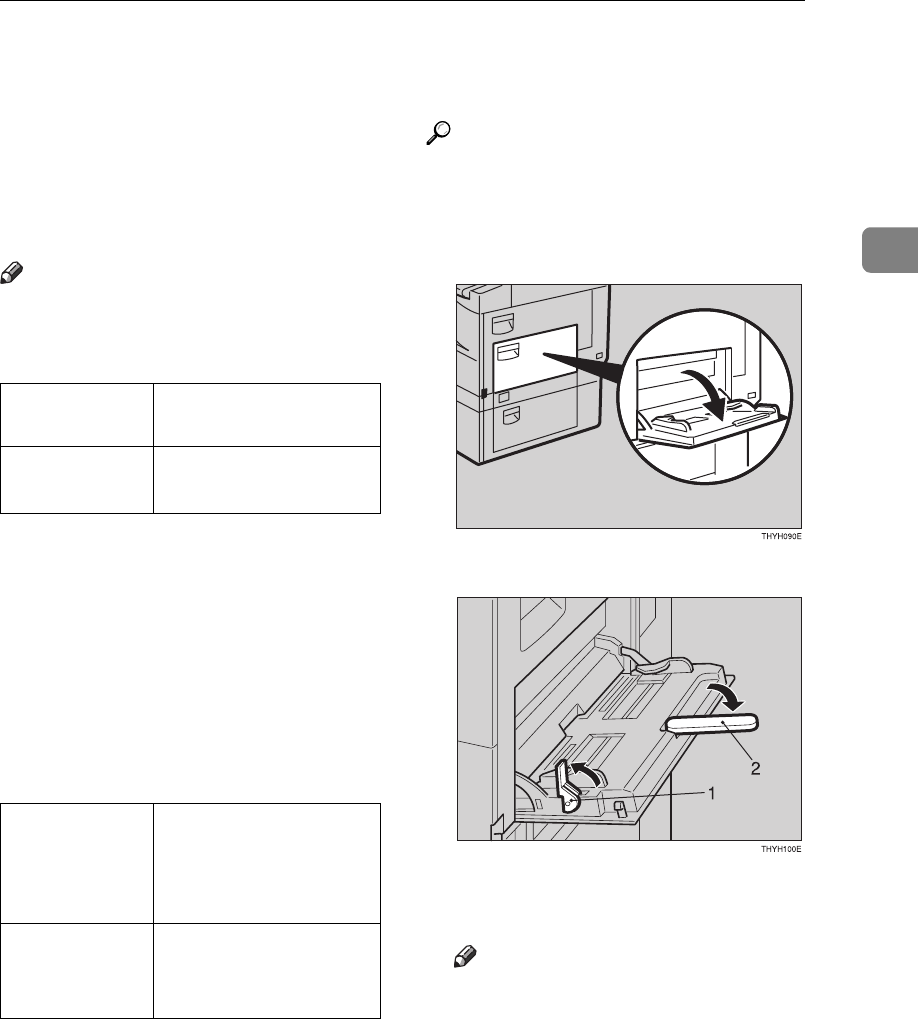 THYH090E

2

1

THYH100E