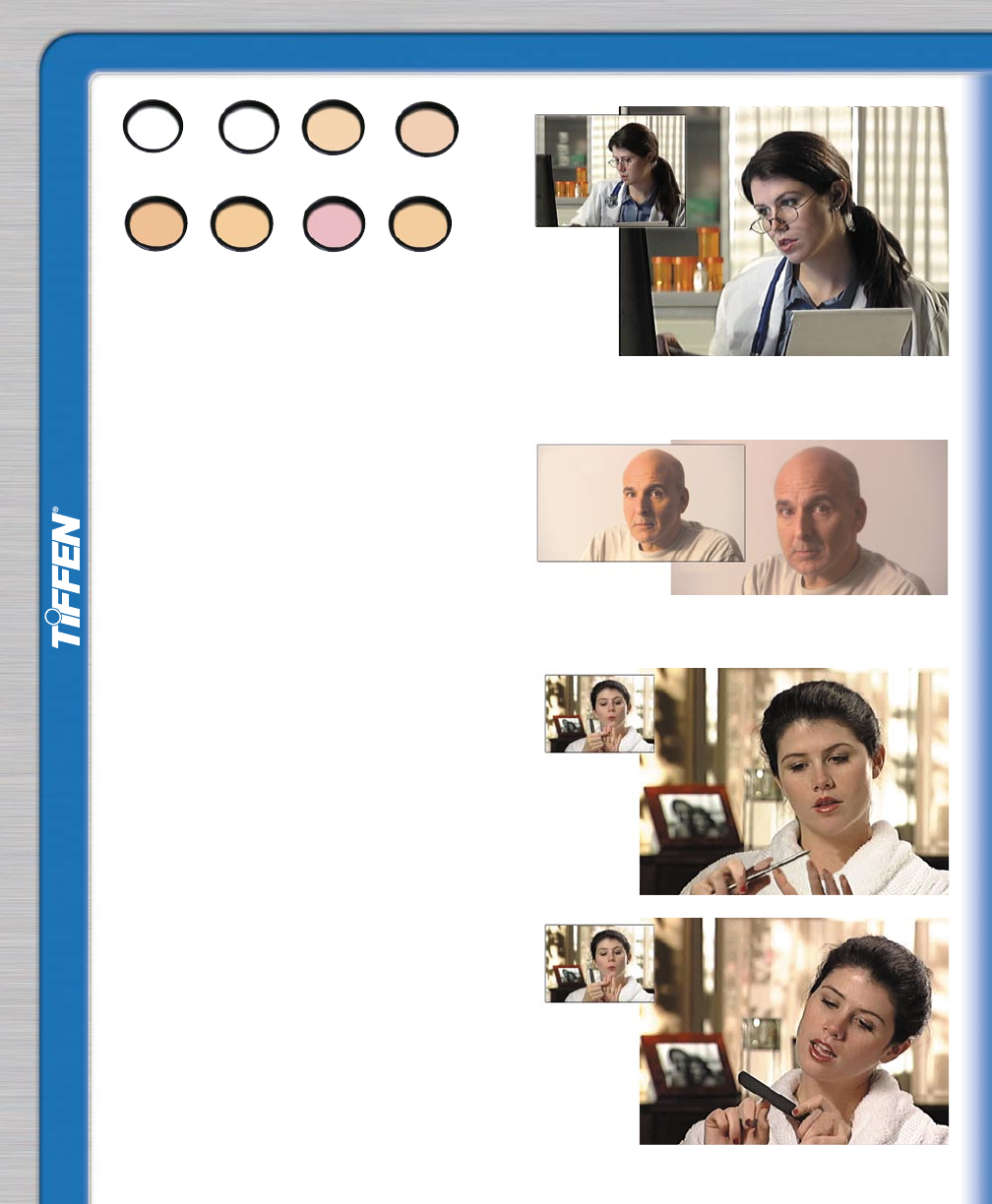 TIFFEN®