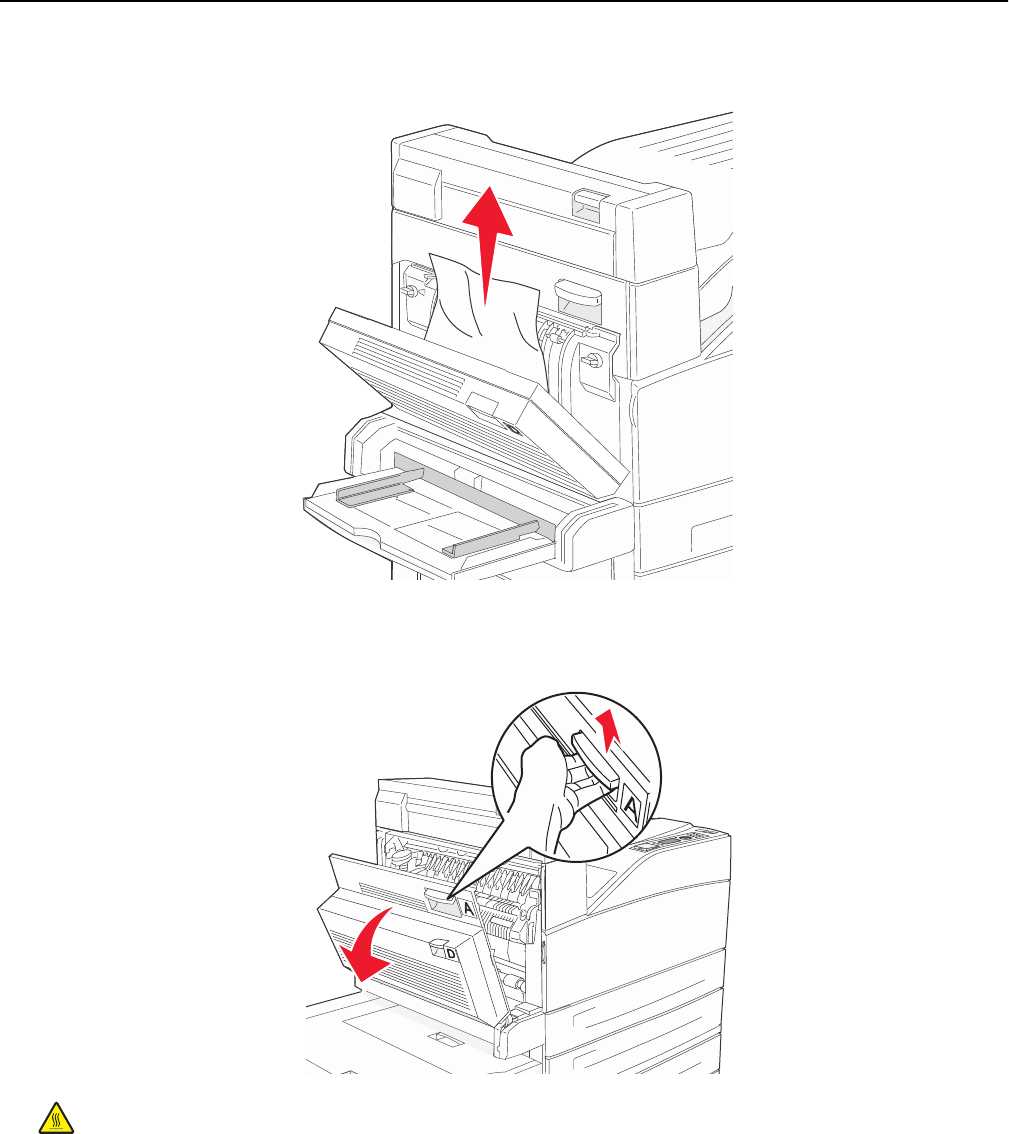 A

A

D