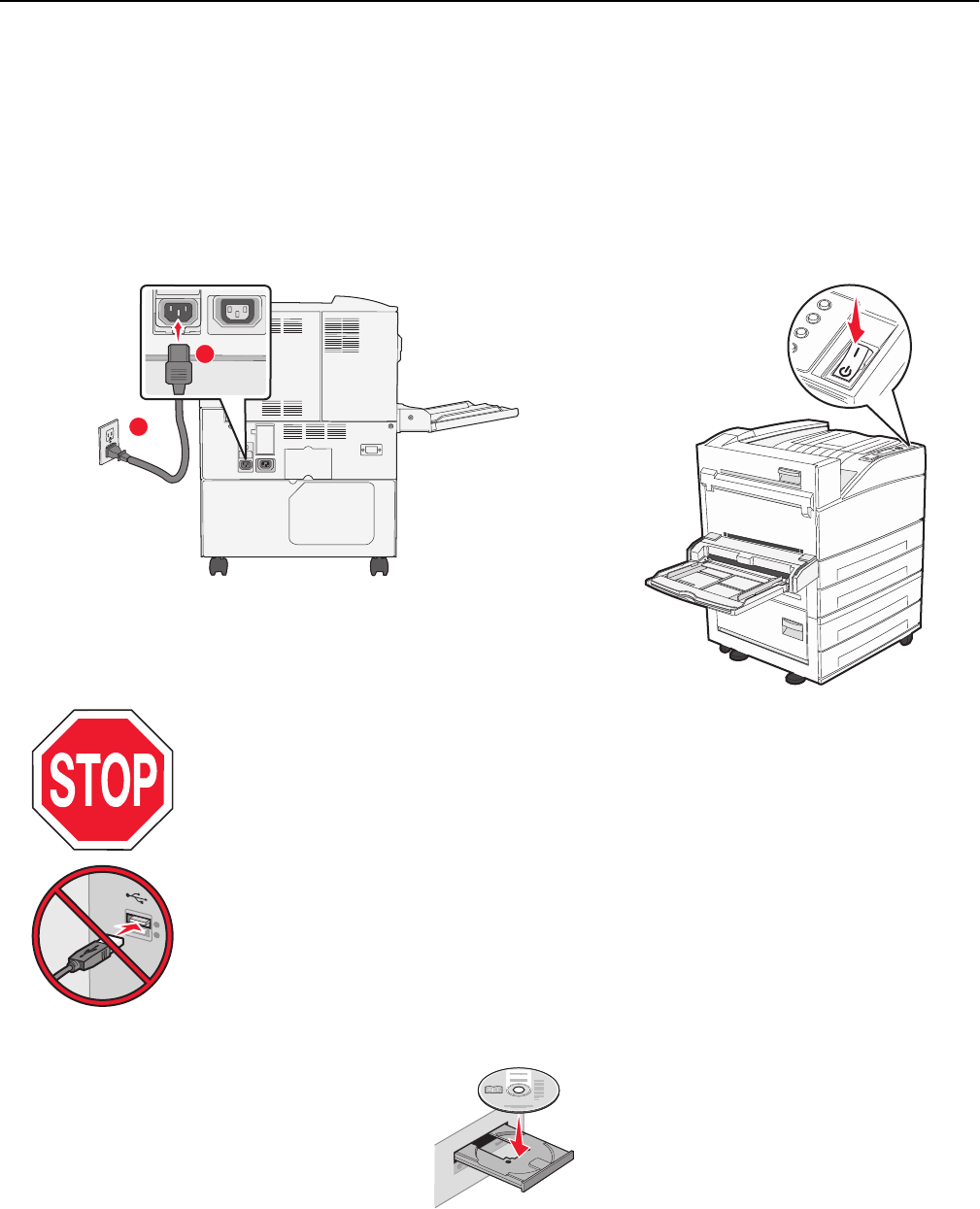 STOP