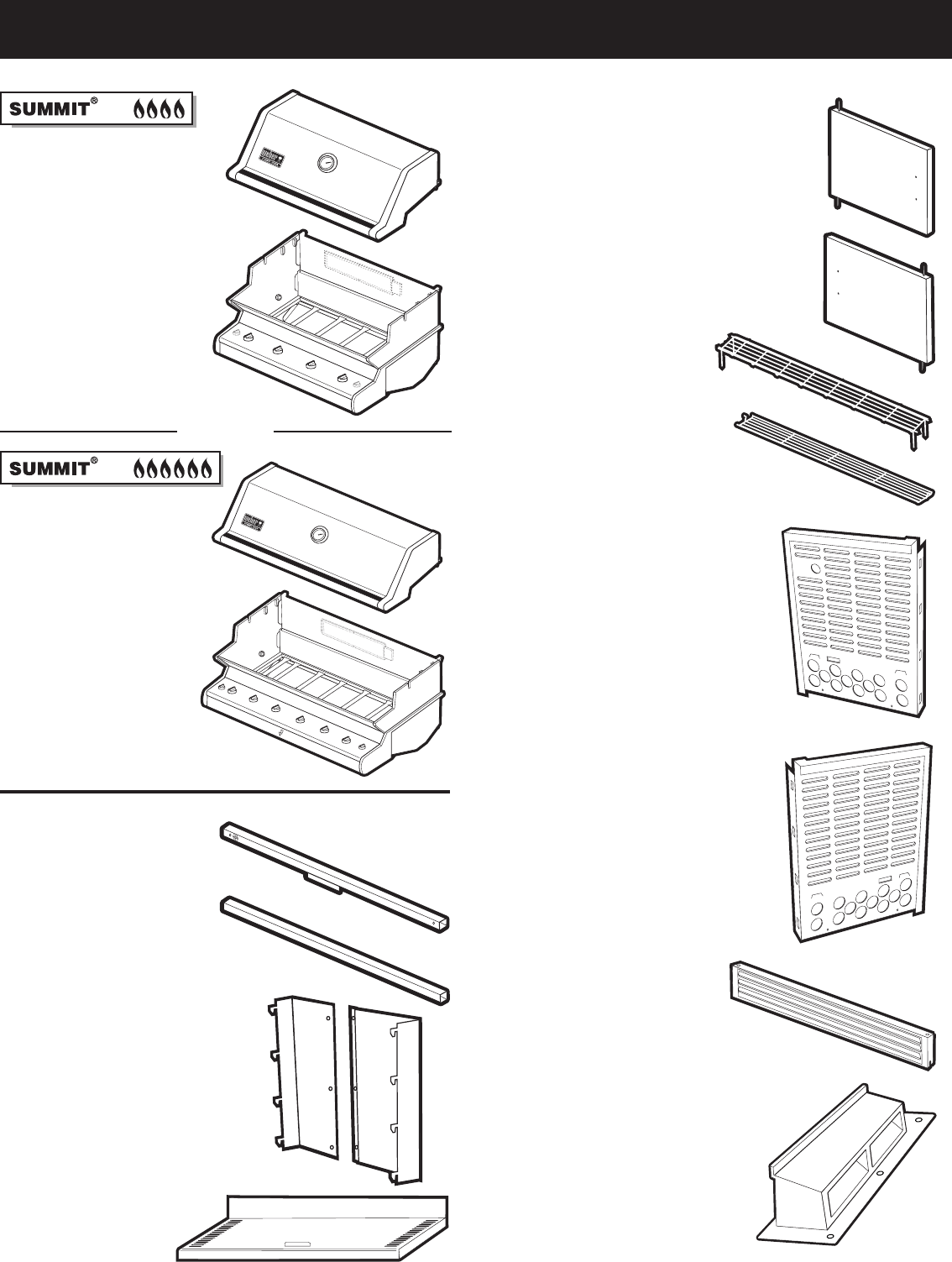 SUMMIT®

SUMMIT®