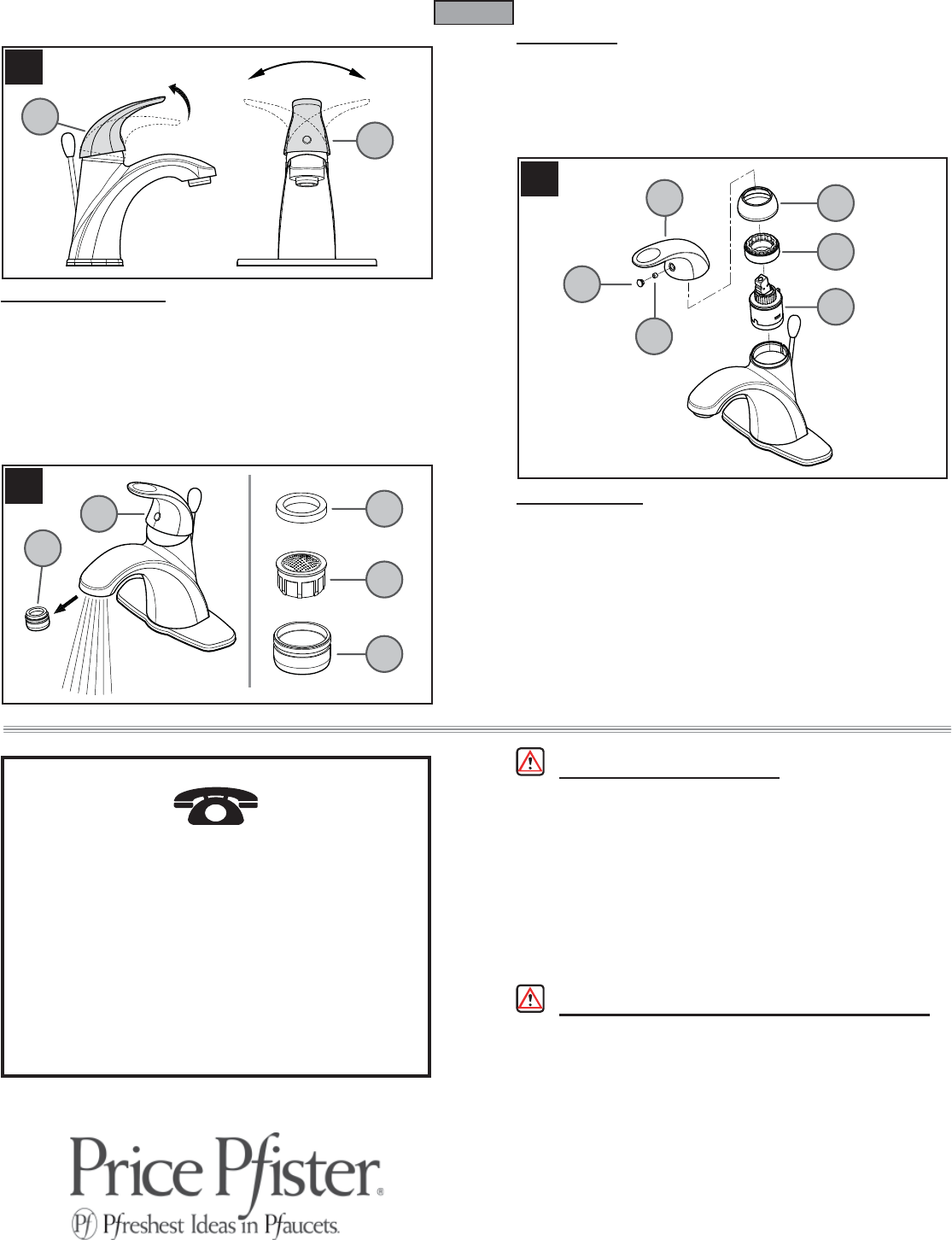 Price Pfister®

Pf Pfreshest Ideas in Pfaucets.