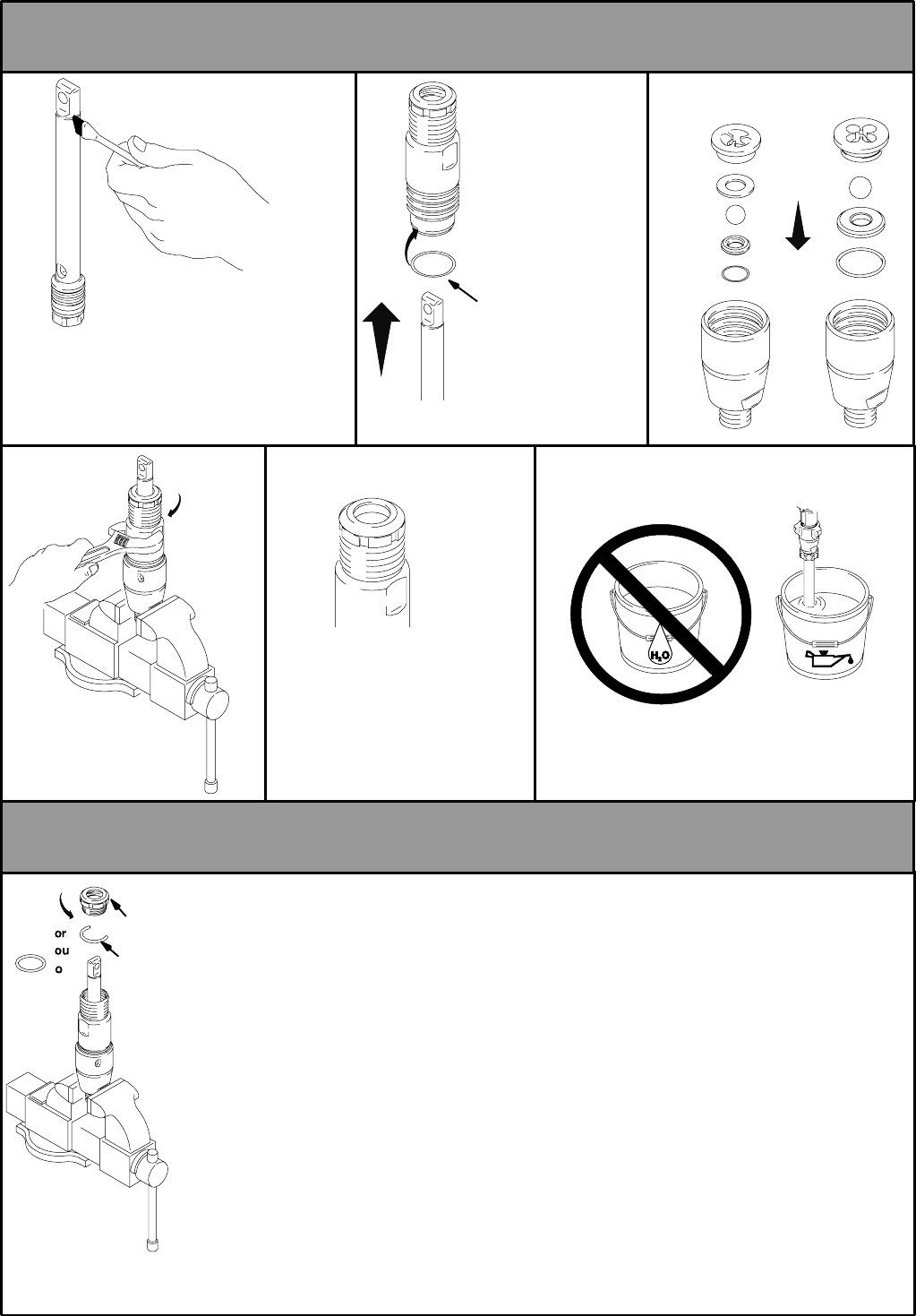 $H_2O$

or
ou
o