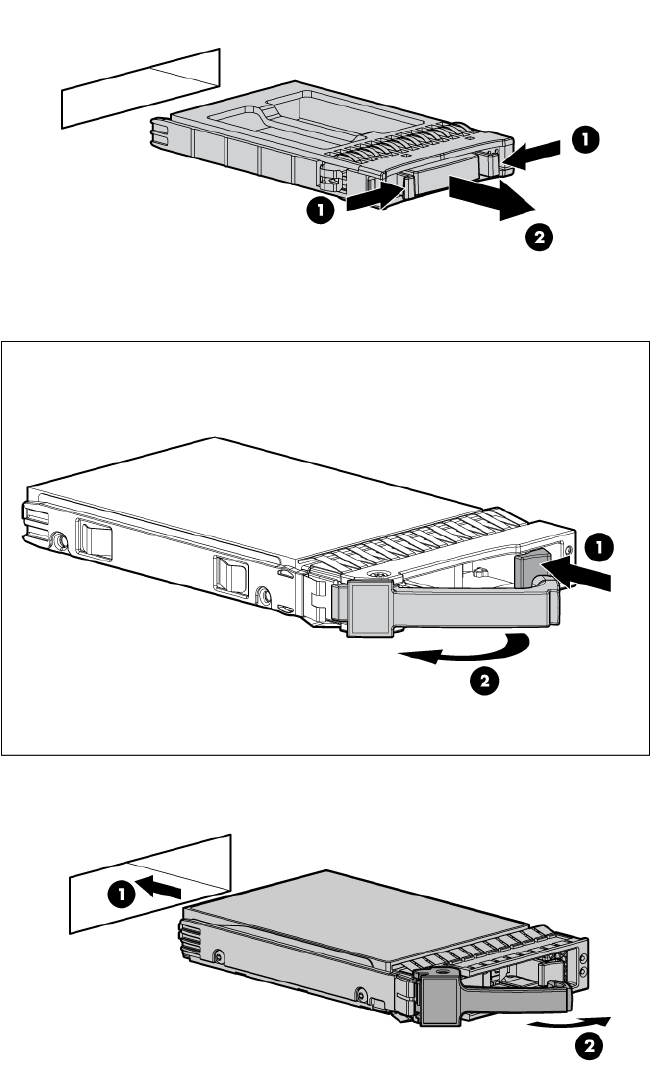 1
1
2
1
2
1
2