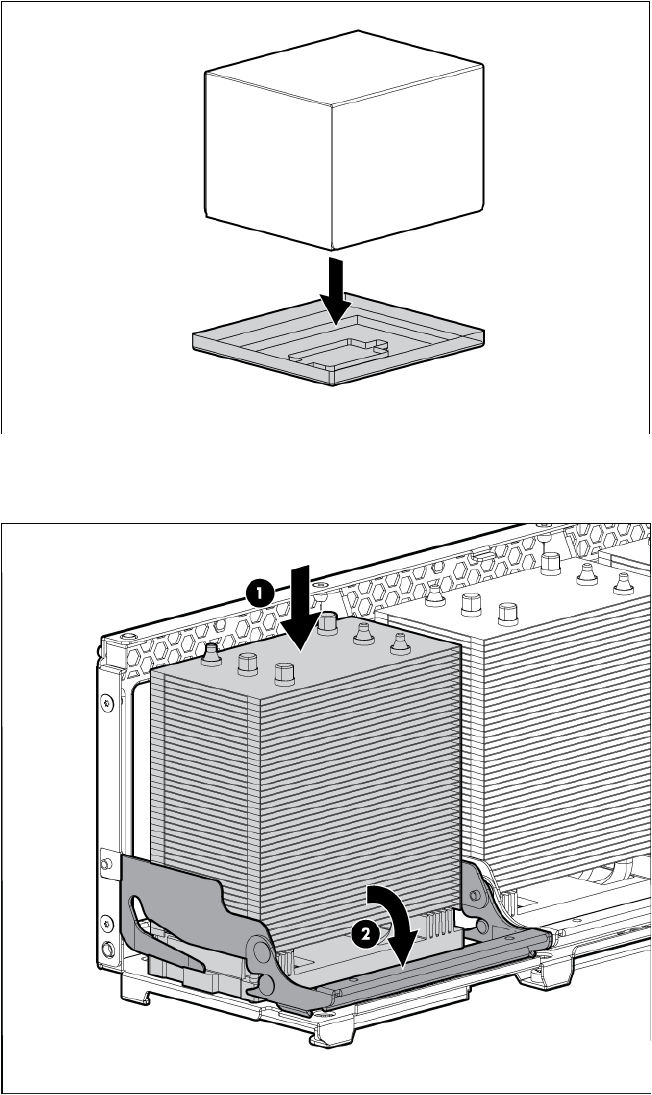 1

2