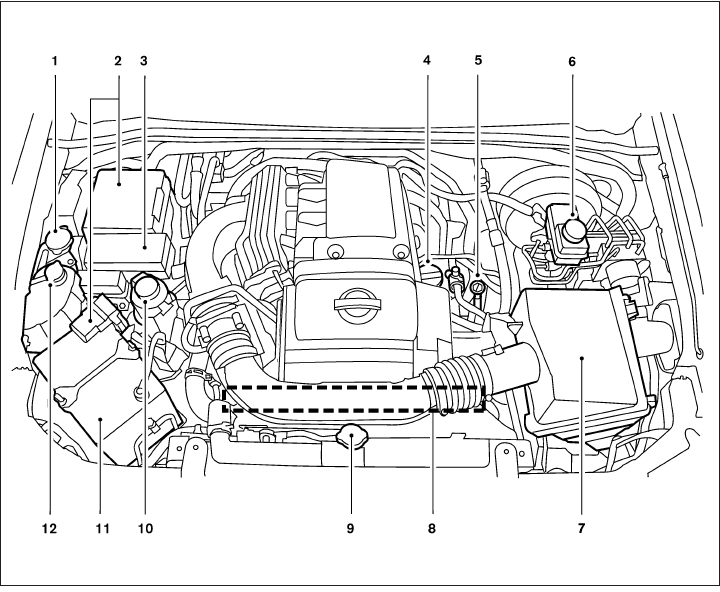 1
2
3
4
5
6
12
11
10
9
8
7