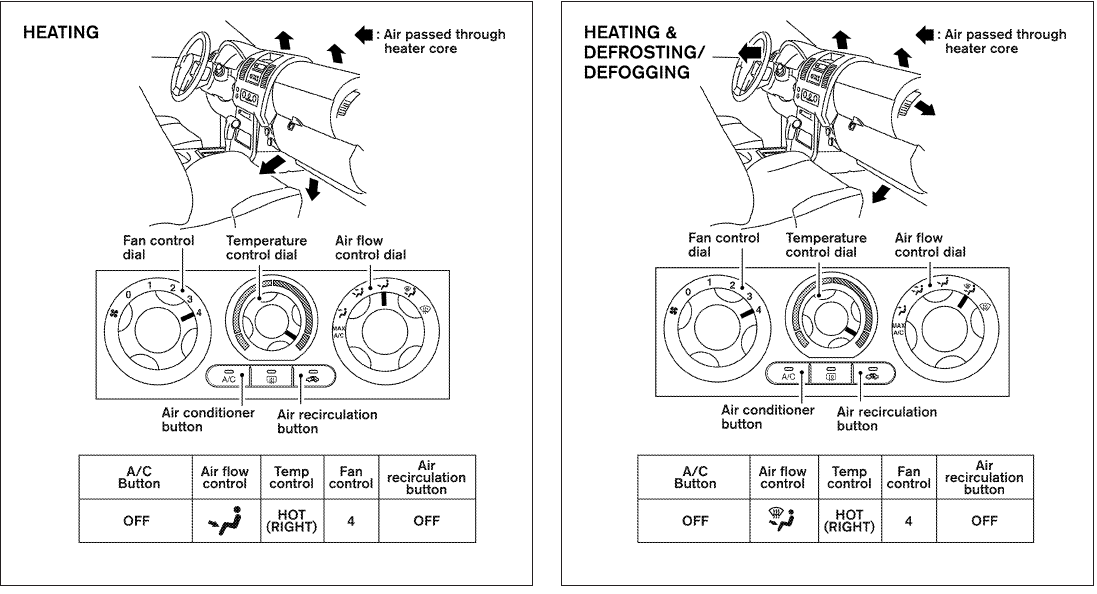 HEATING

: Air passed through heater core

Fan control dial

Temperature control dial

Air flow control dial

0 1 2 3 4

MAX A/C

A/C

Air conditioner button

Air recirculation button

| A/C Button | Air flow control | Temp control | Fan control | Air recirculation button |
|---|---|---|---|---|
| OFF | | HOT (RIGHT) | 4 | OFF |

HEATING & DEFROSTING/ DEFOGGING

: Air passed through heater core

Fan control dial

Temperature control dial

Air flow control dial

0 1 2 3 4

MAX A/C

A/C

Air conditioner button

Air recirculation button

| A/C Button | Air flow control | Temp control | Fan control | Air recirculation button |
|---|---|---|---|---|
| OFF | | HOT (RIGHT) | 4 | OFF |