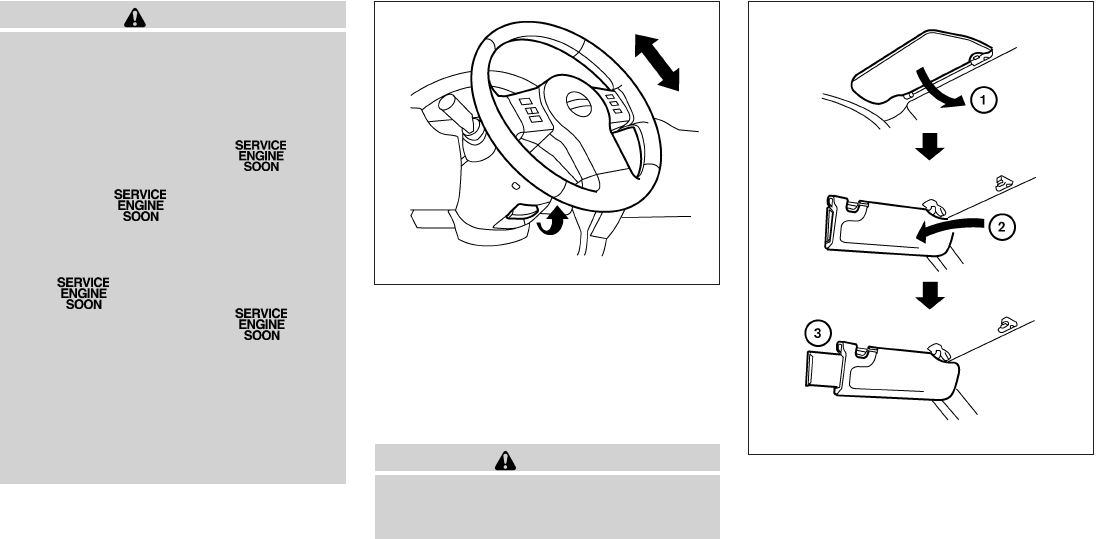 SERVICE ENGINE SOON

SERVICE ENGINE SOON

SERVICE ENGINE SOON

SERVICE ENGINE SOON

1

2

3