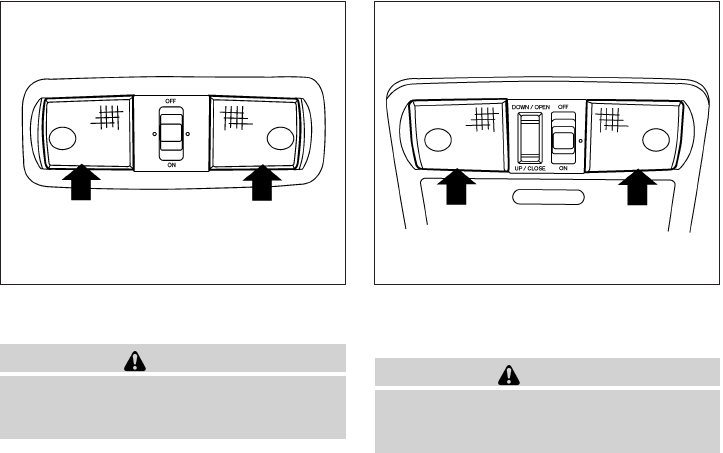 OFF

ON

DOWN / OPEN

OFF

UP / CLOSE

ON