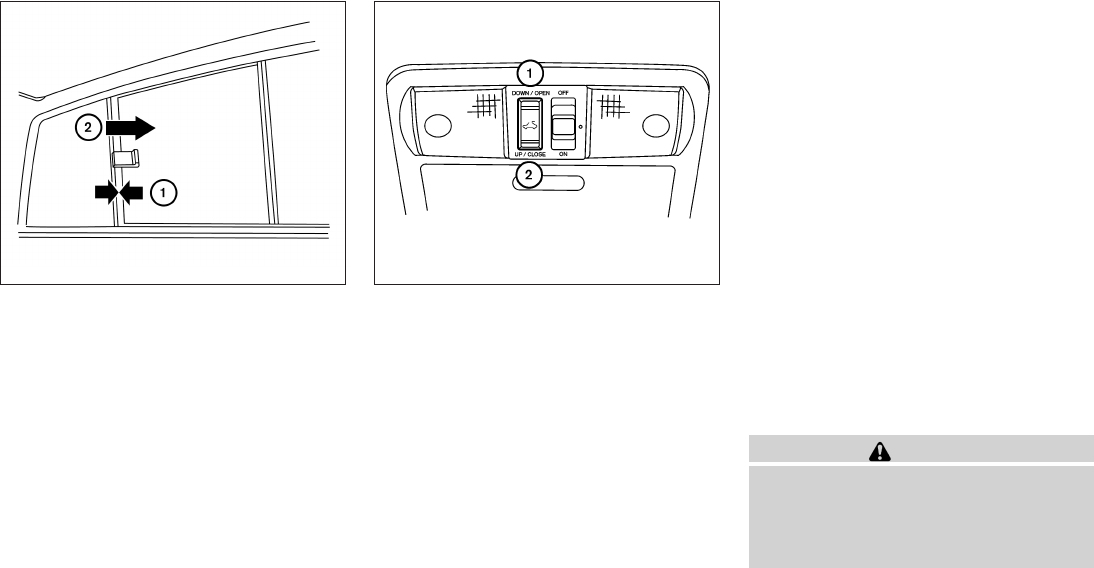 2

1

1

DOWN / OPEN

OFF

UP / CLOSE

ON

2