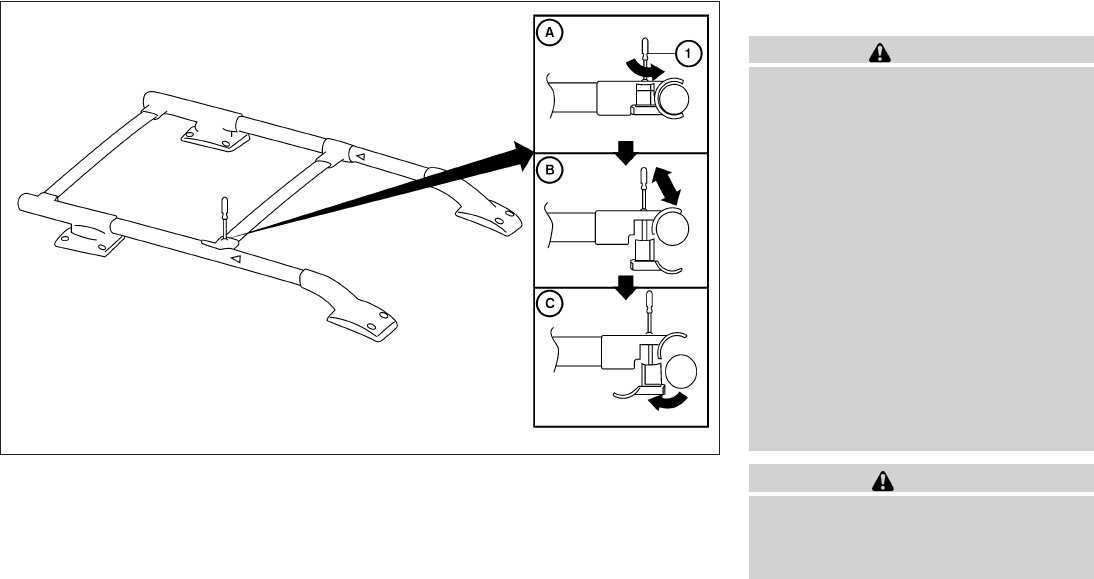 A

1

B

C