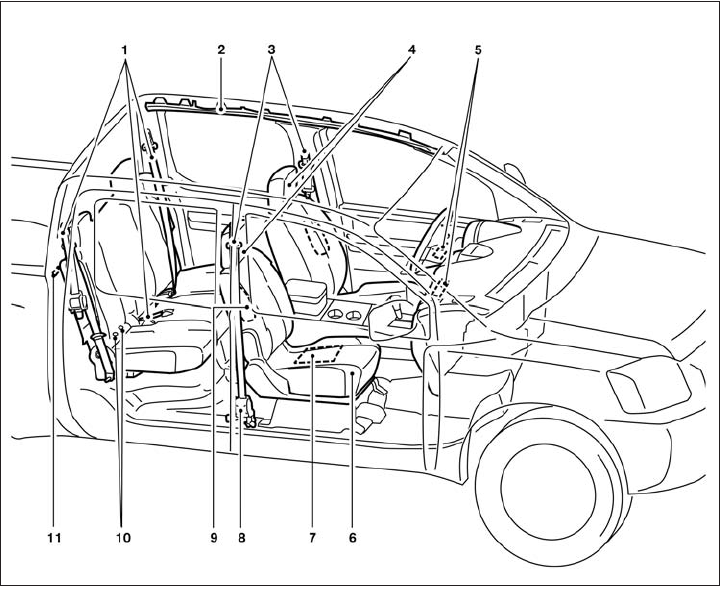 1
2
3
4
5
11
10
9
8
7
6