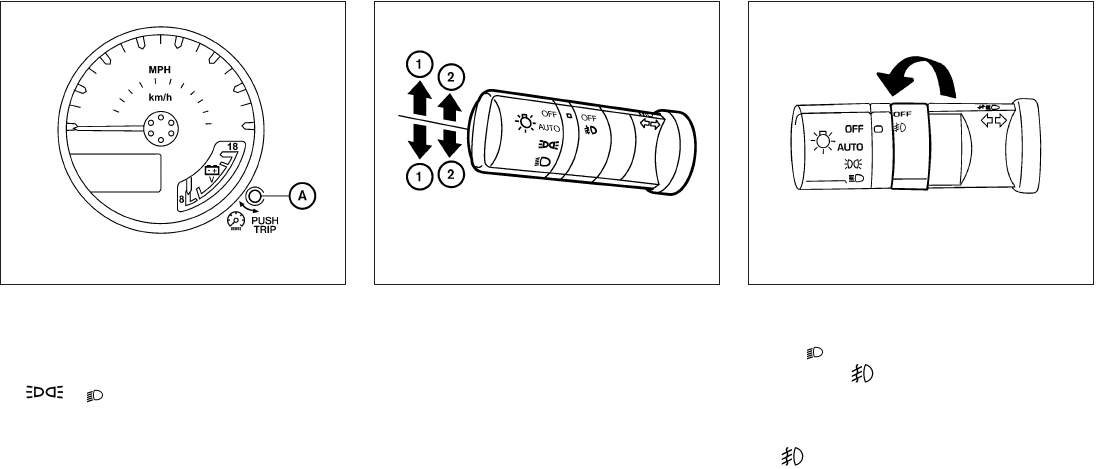 MPH
km/h
18
8
A
PUSH
TRIP

1
2
1
2
OFF
AUTO
OFF

OFF
AUTO
OFF