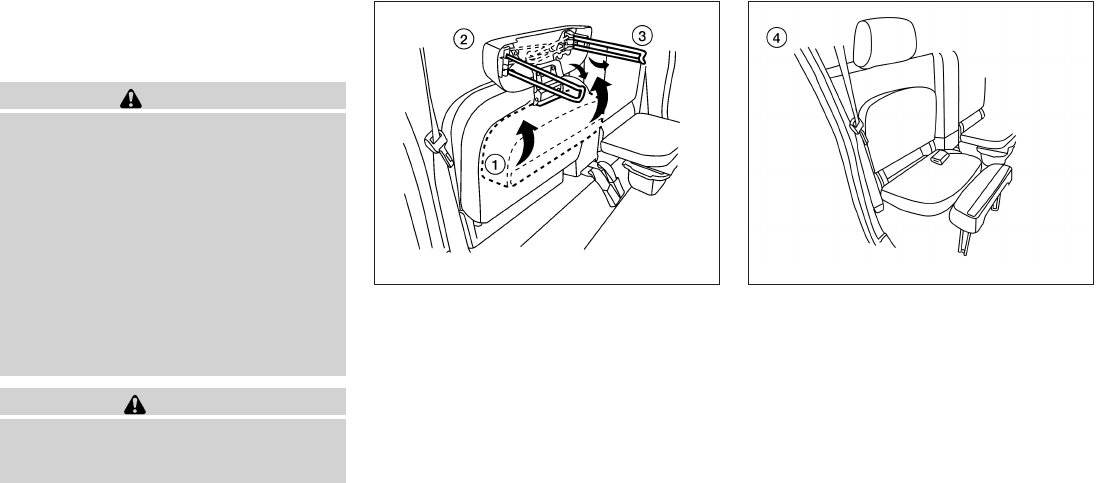 ②

③

①

④