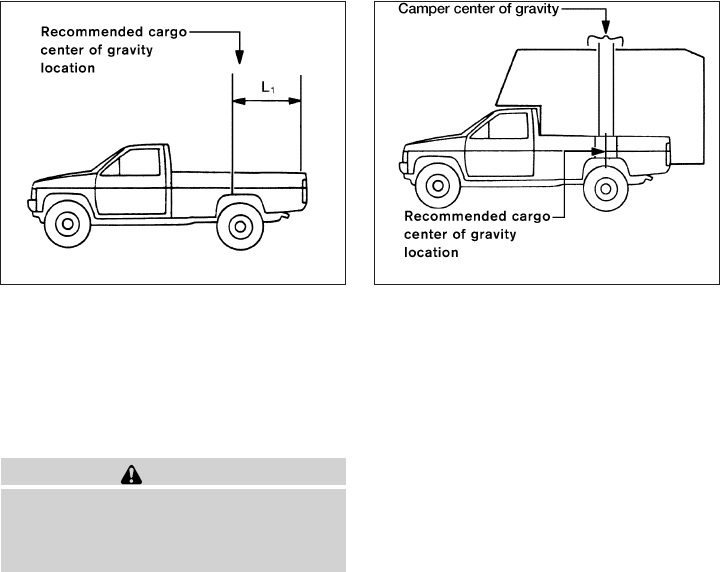 Recommended cargo center of gravity location

$L_1$

Camper center of gravity

Recommended cargo center of gravity location