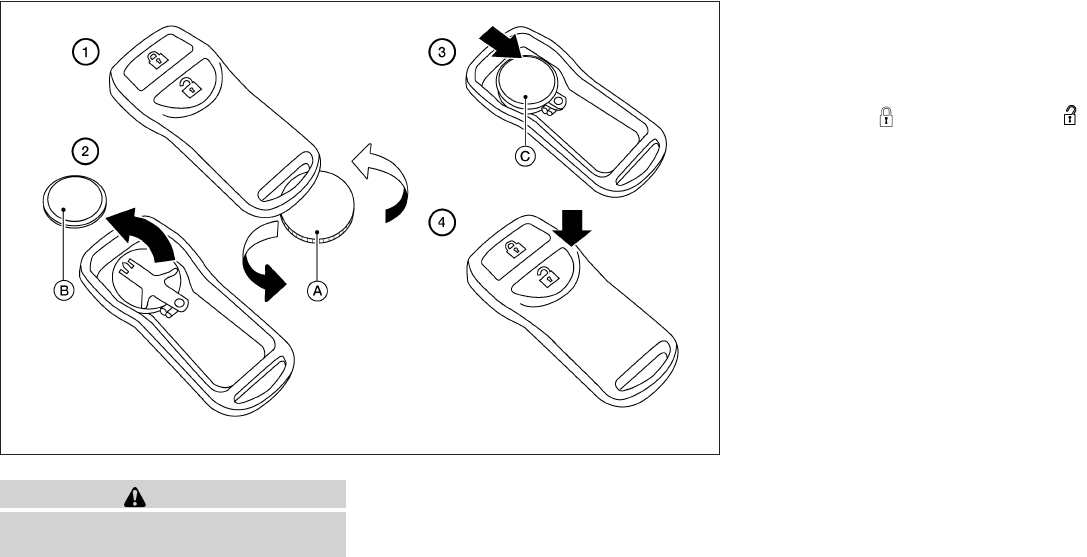 1
2
3
4
A
B
C