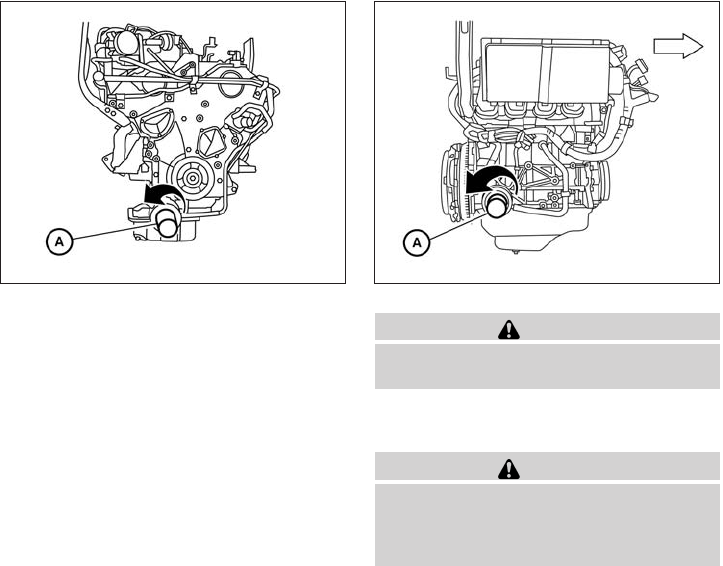 A

A