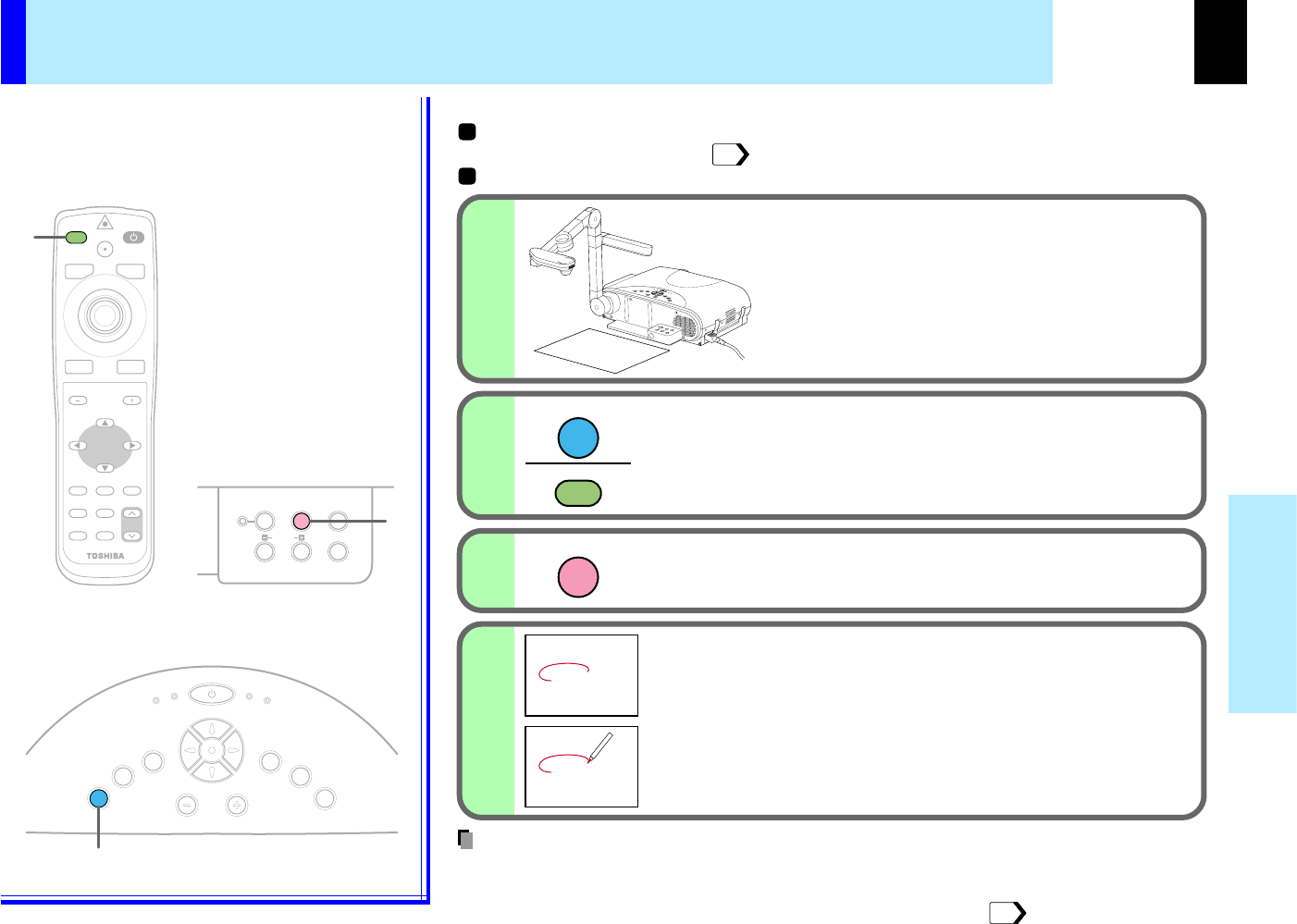 TOSHIBA