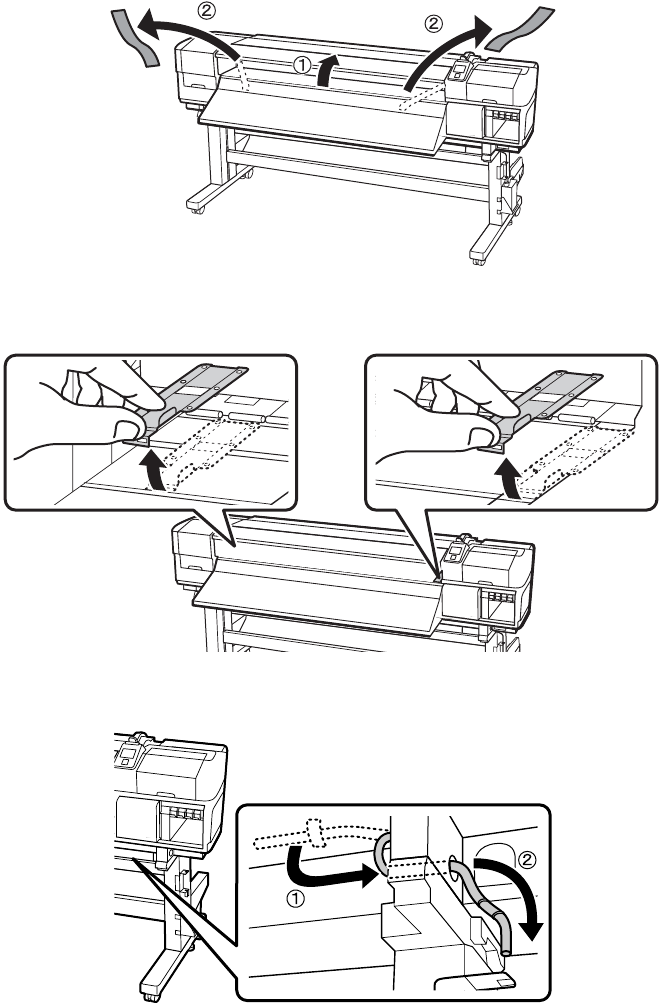 ②
①
②

①
②