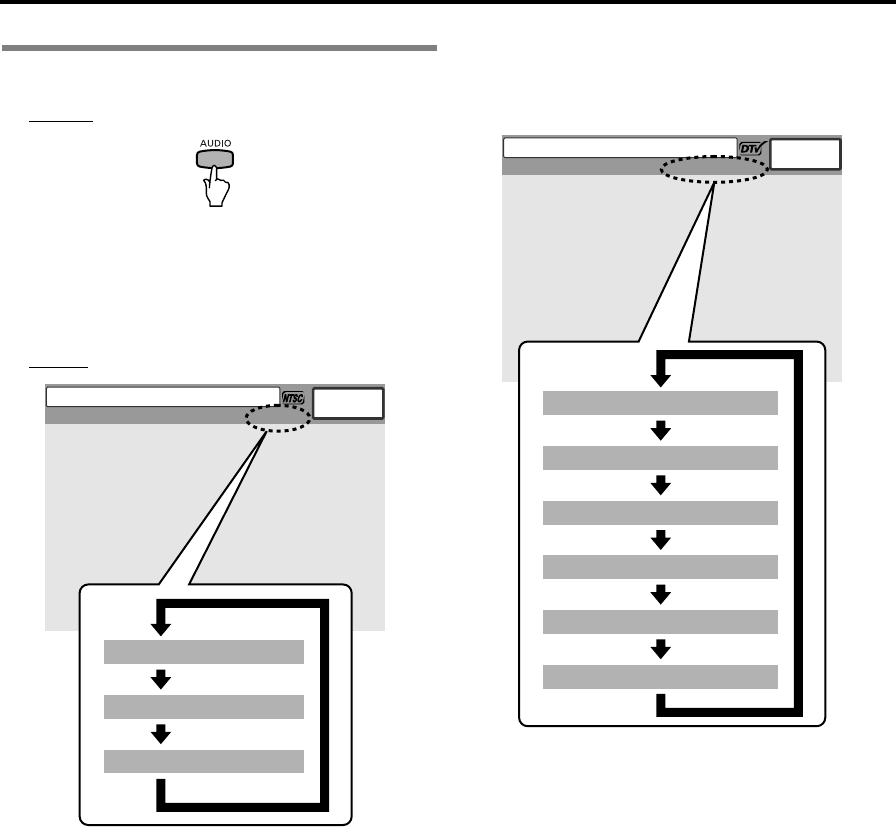 AUDIO

NTSC

DTV