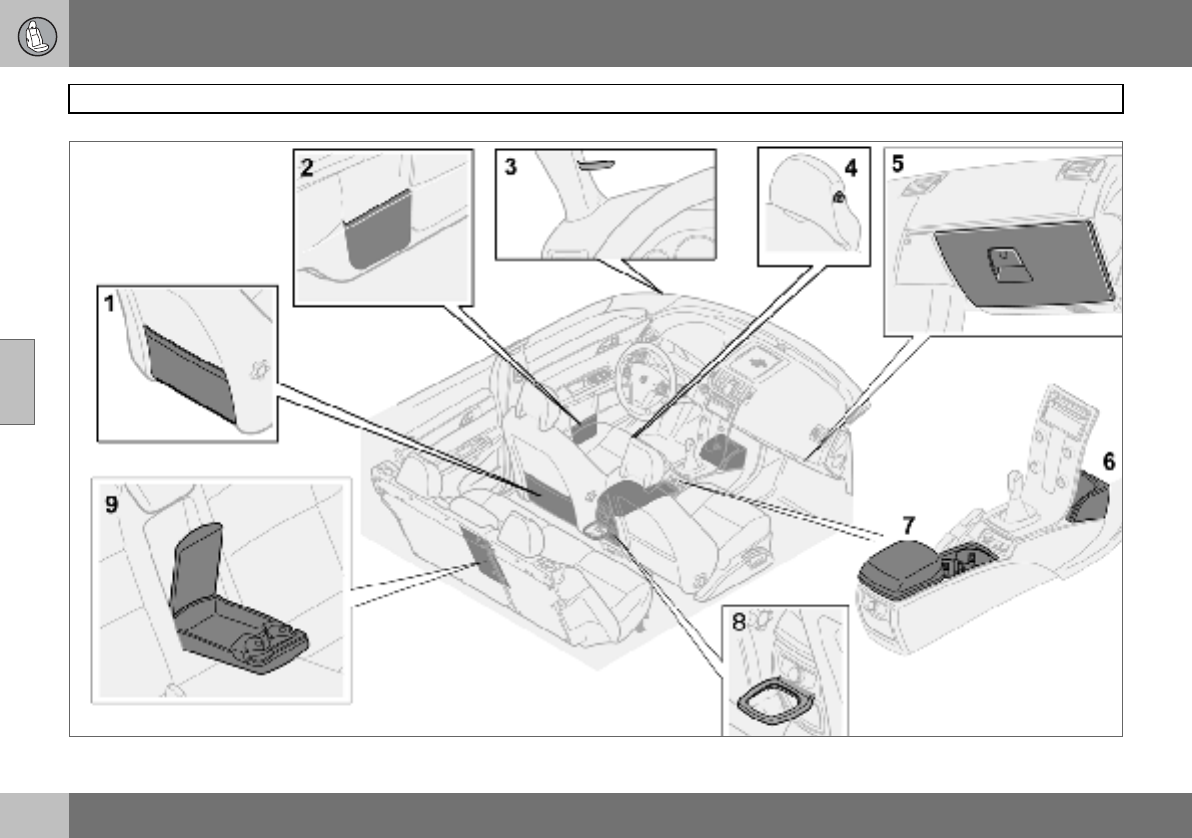 2
3
4
5
1
6
9
7
8