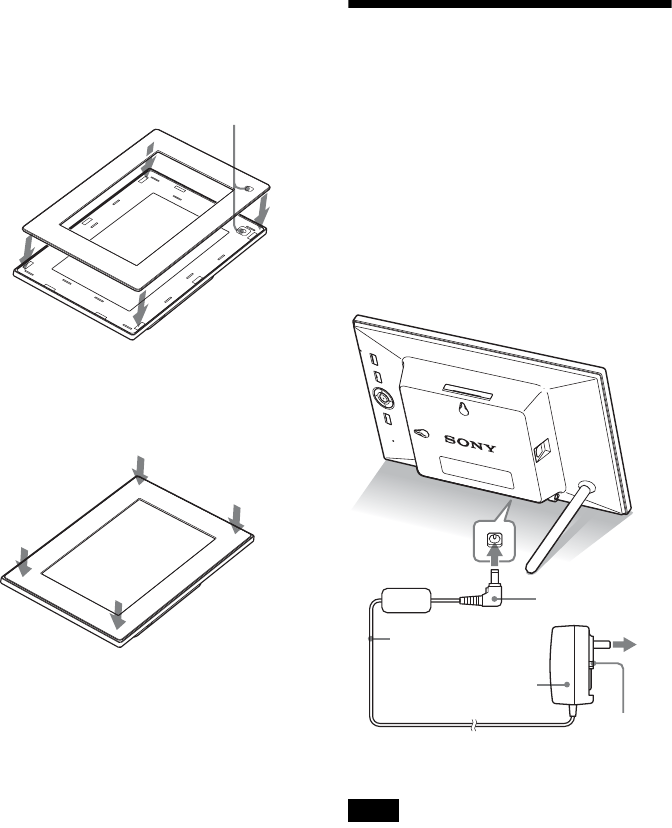 SONY