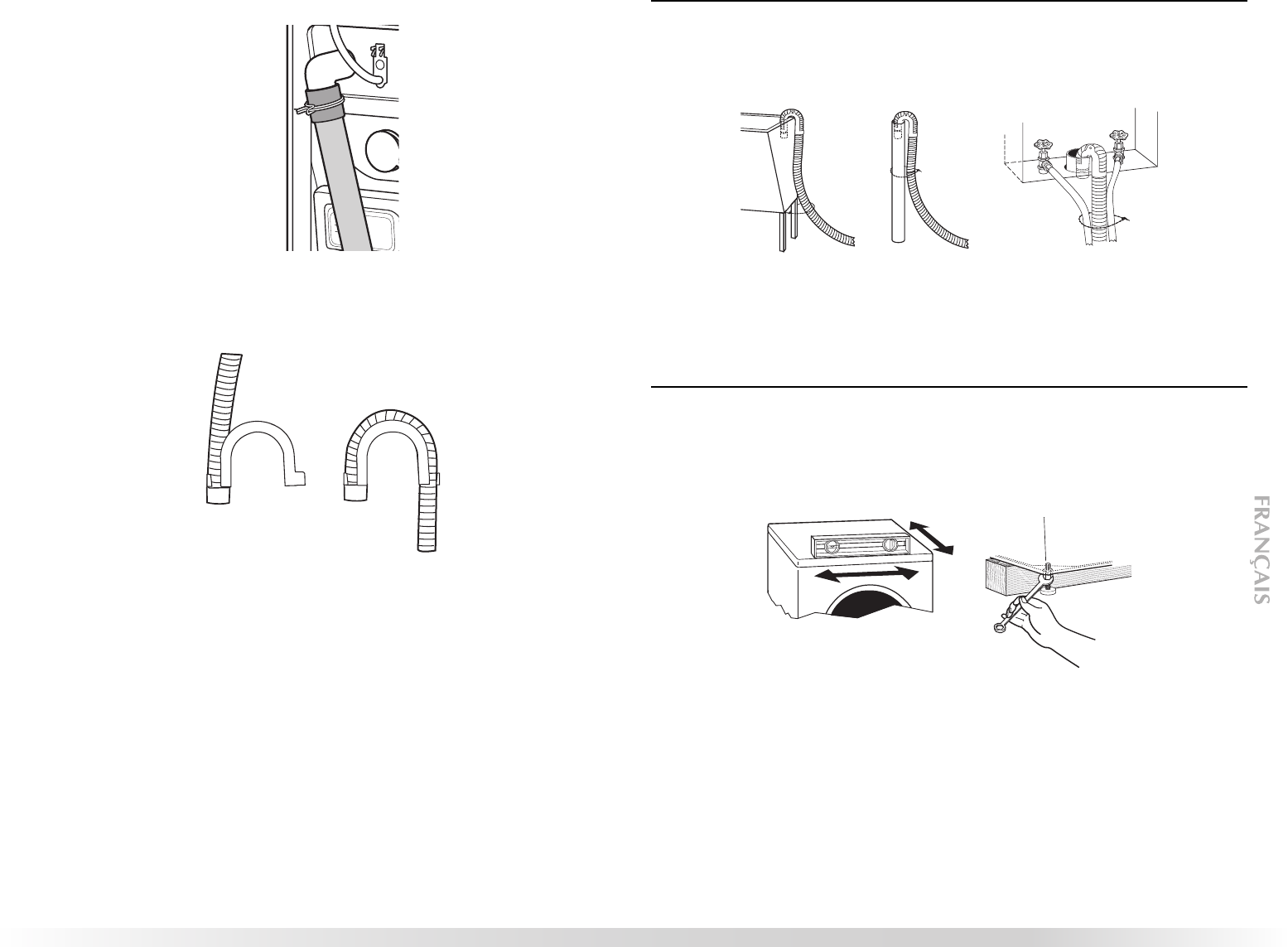 FRANÇAIS