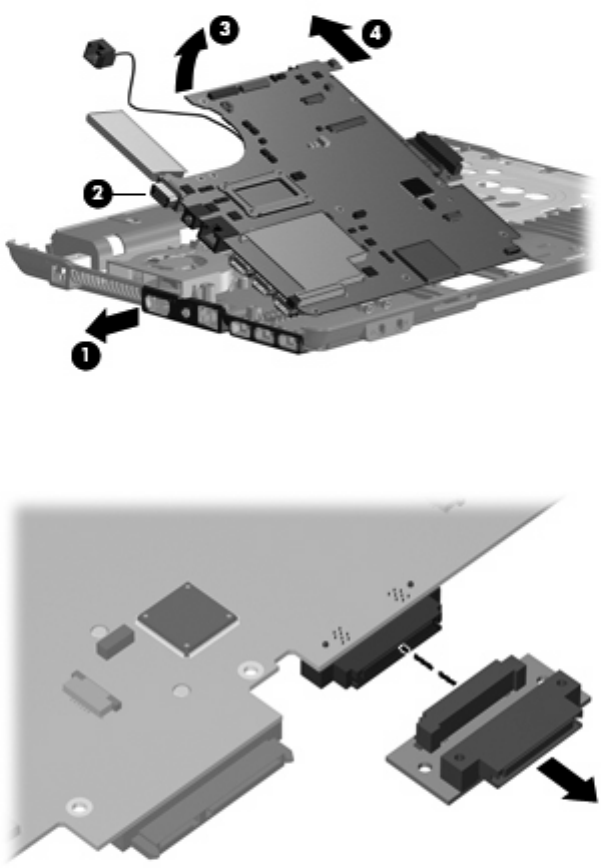 3
4
2
1