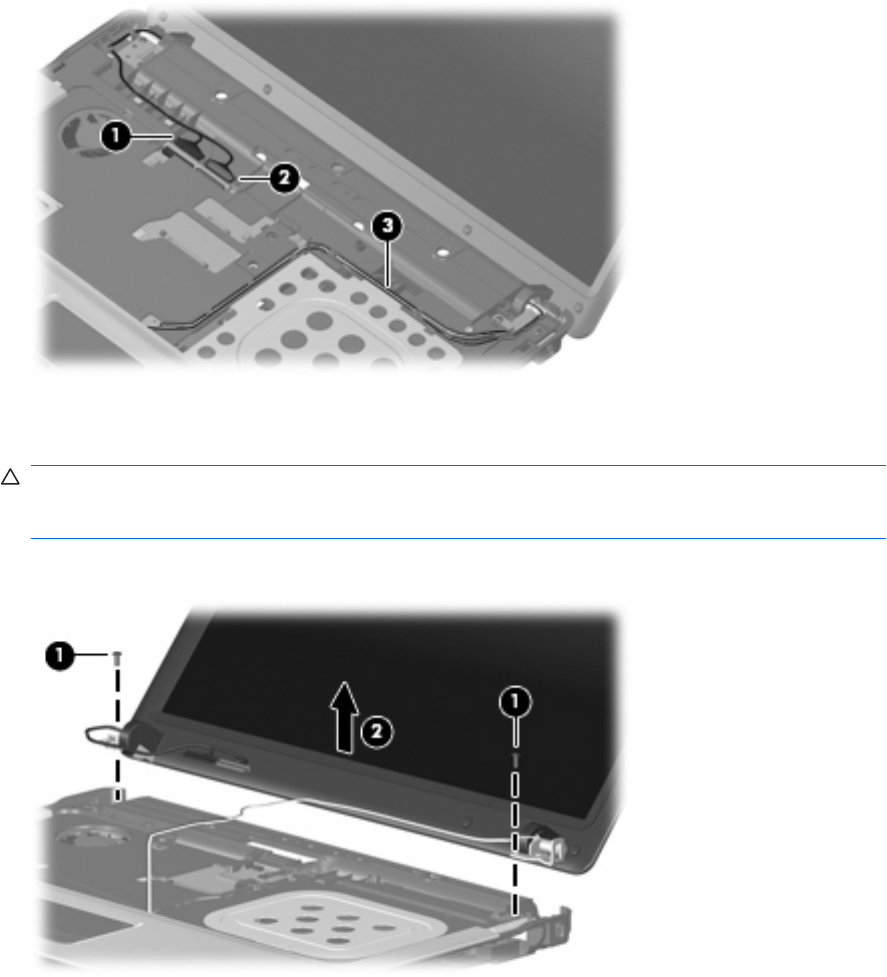 1
2
3

1
2
1