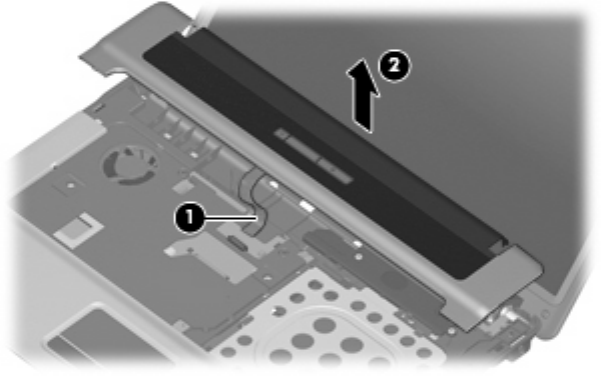 2

1