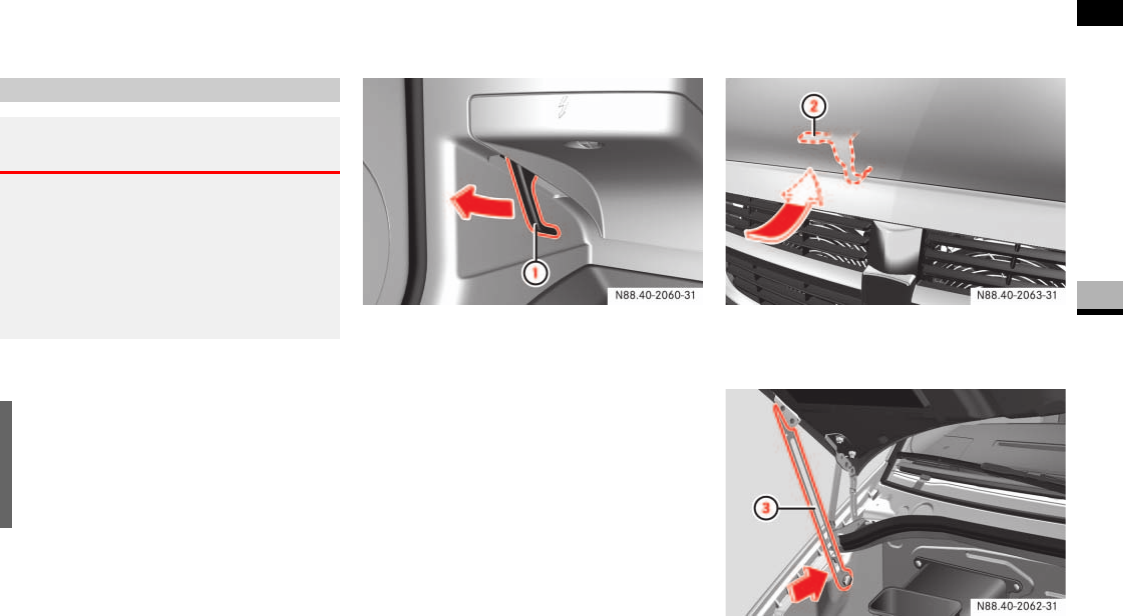 1

N88.40-2060-31

2

N88.40-2063-31

3

N88.40-2062-31