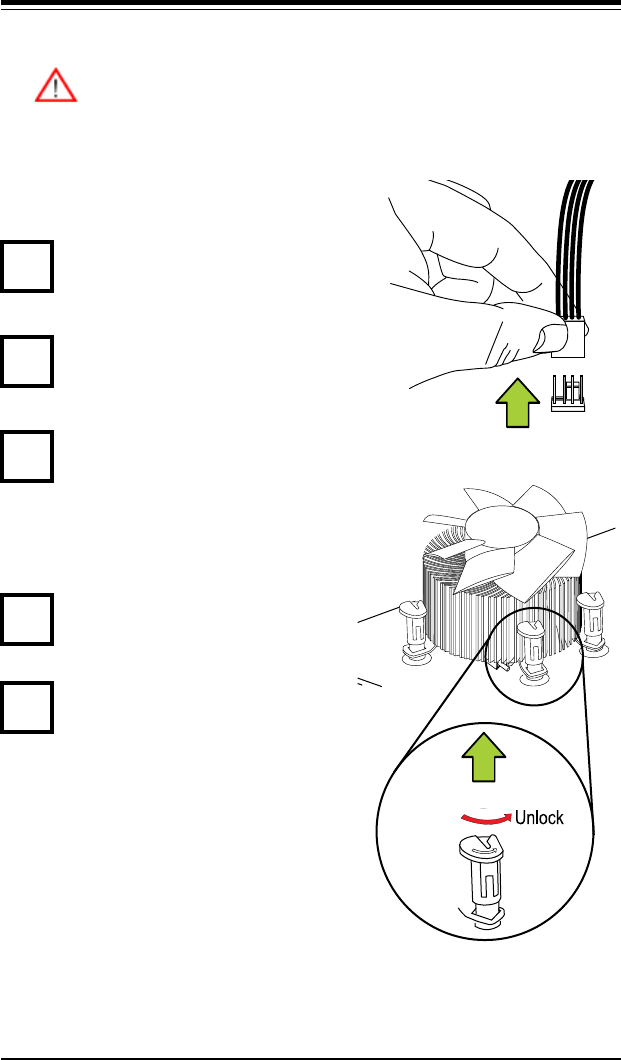 Unlock