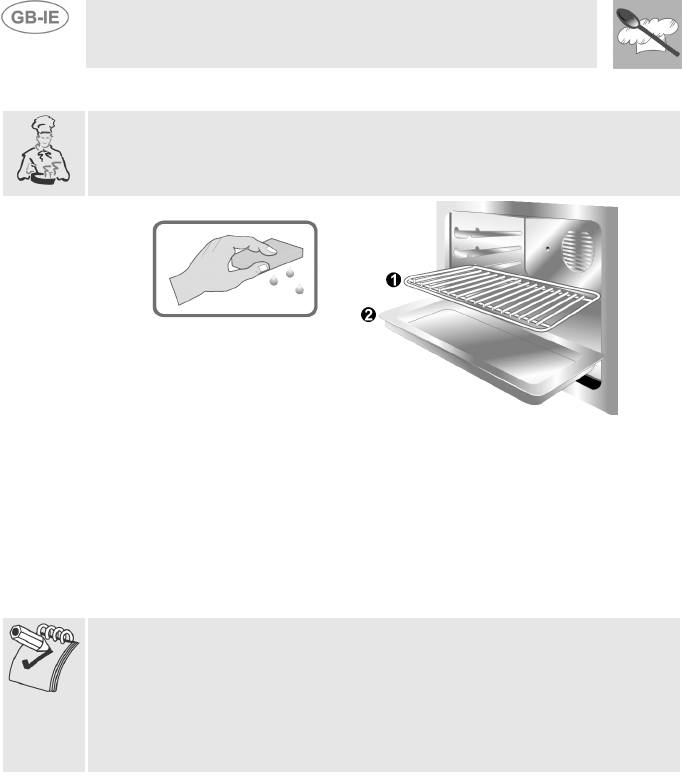 GB-IE

❶

❷