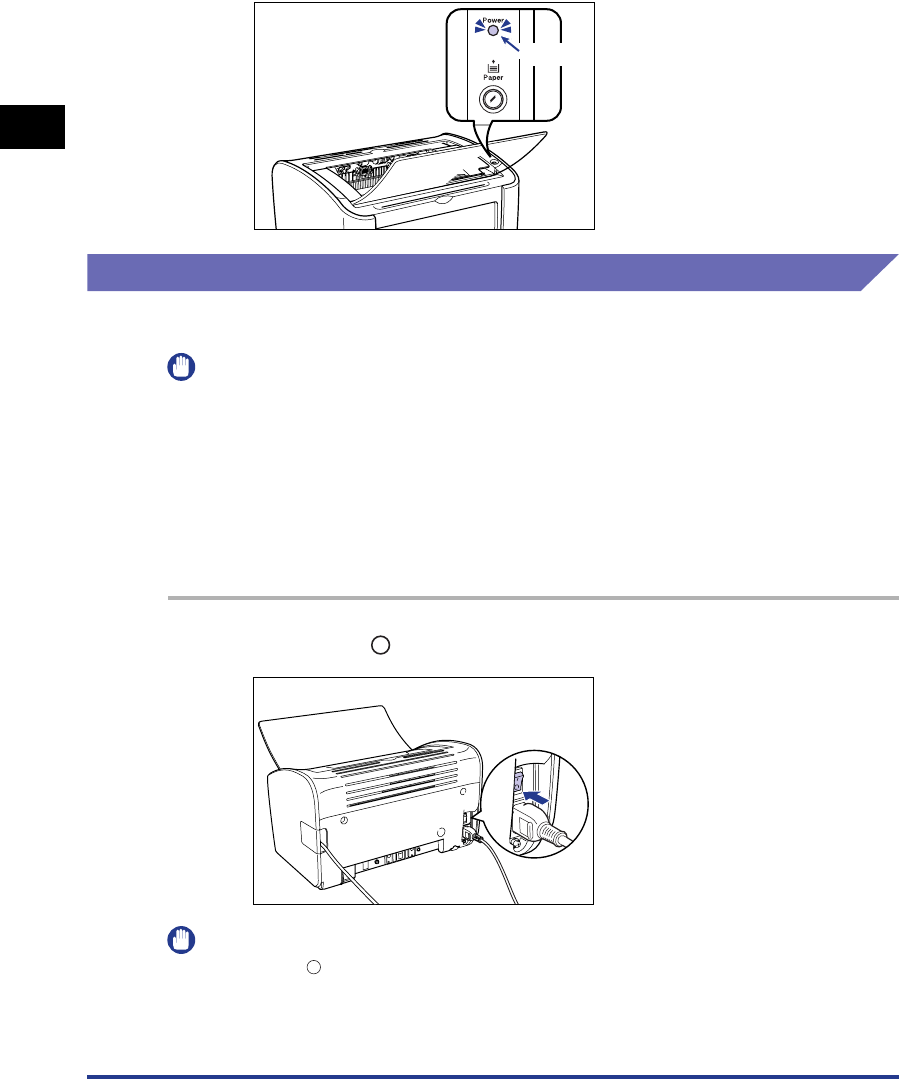 Power

Paper