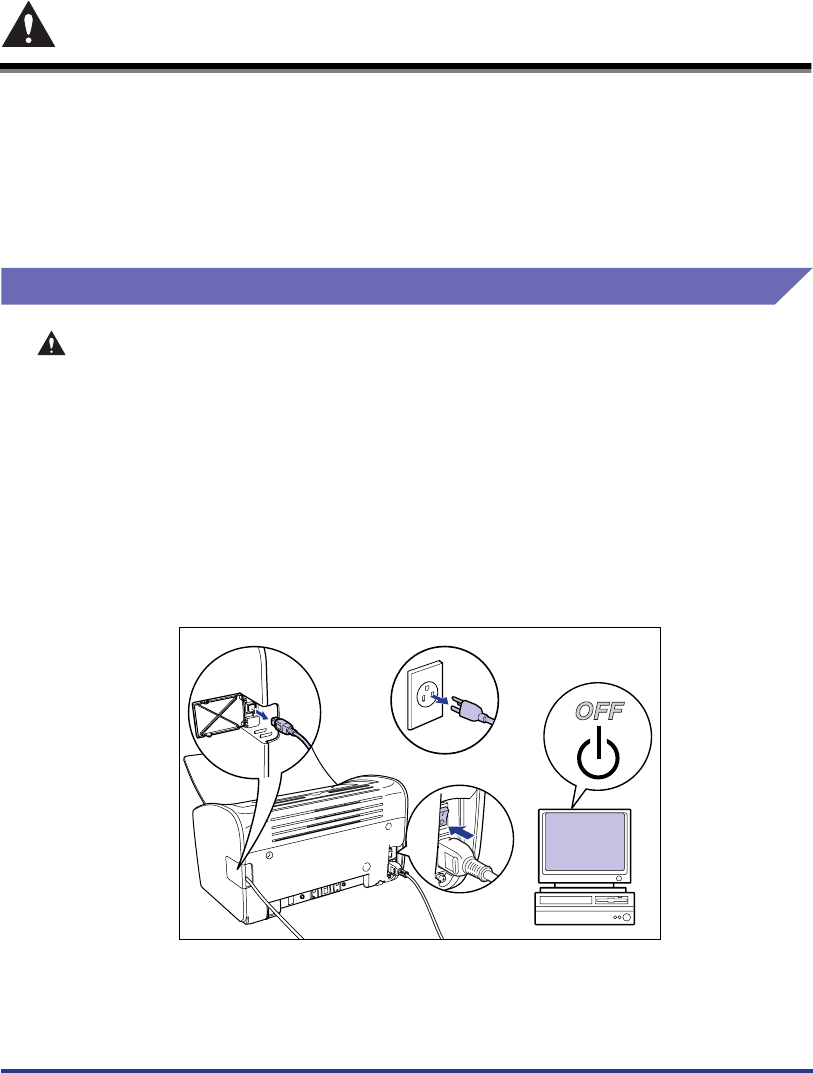 OFF