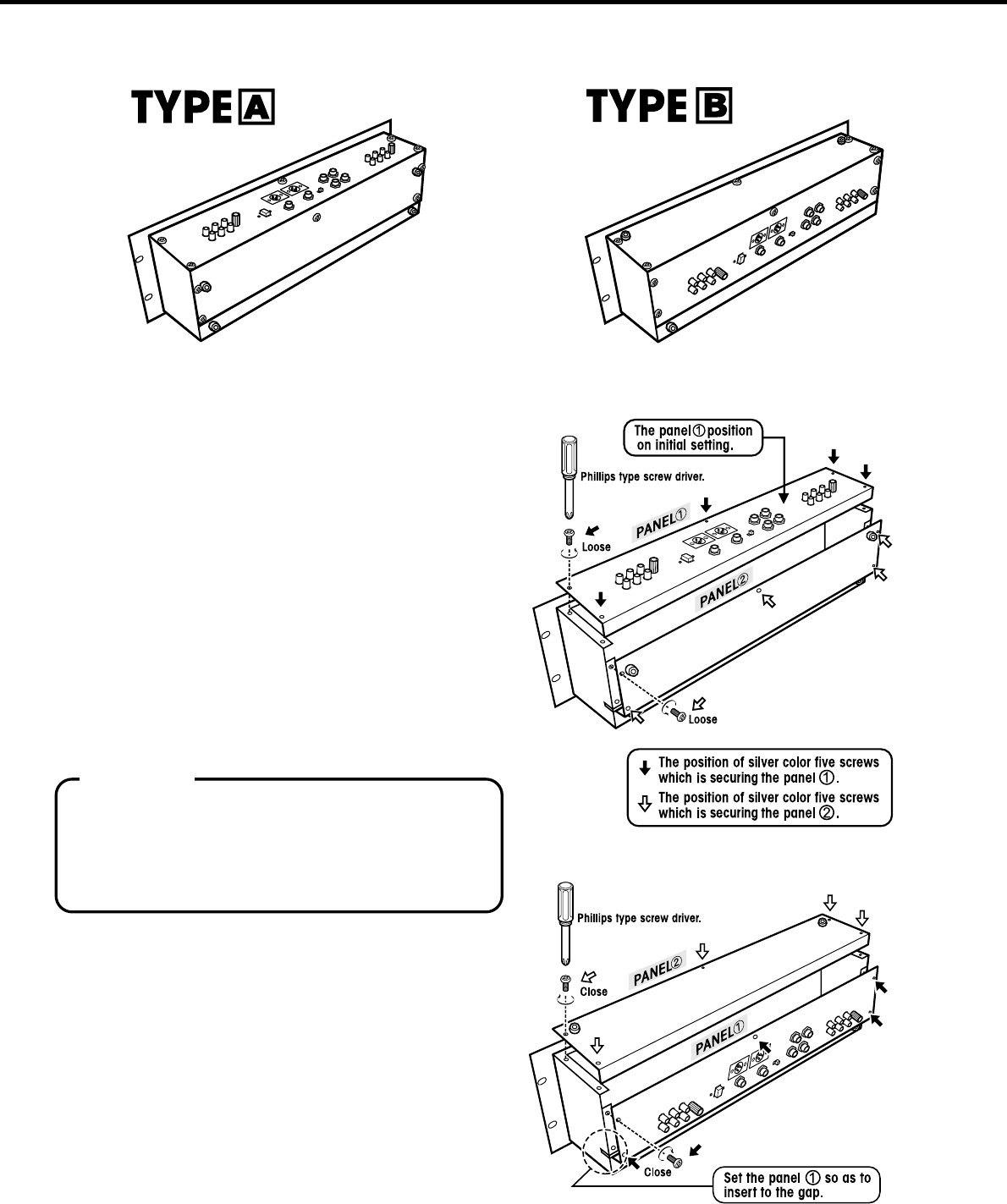 TYPE A

TYPE B

The panel ① position on initial setting.

Phillips type screw driver.

PANEL①

Loose

PANEL②

Loose

The position of silver color five screws which is securing the panel ①.

The position of silver color five screws which is securing the panel ②.

Phillips type screw driver.

PANEL②

Close

PANEL①

Close

Set the panel ① so as to insert to the gap.