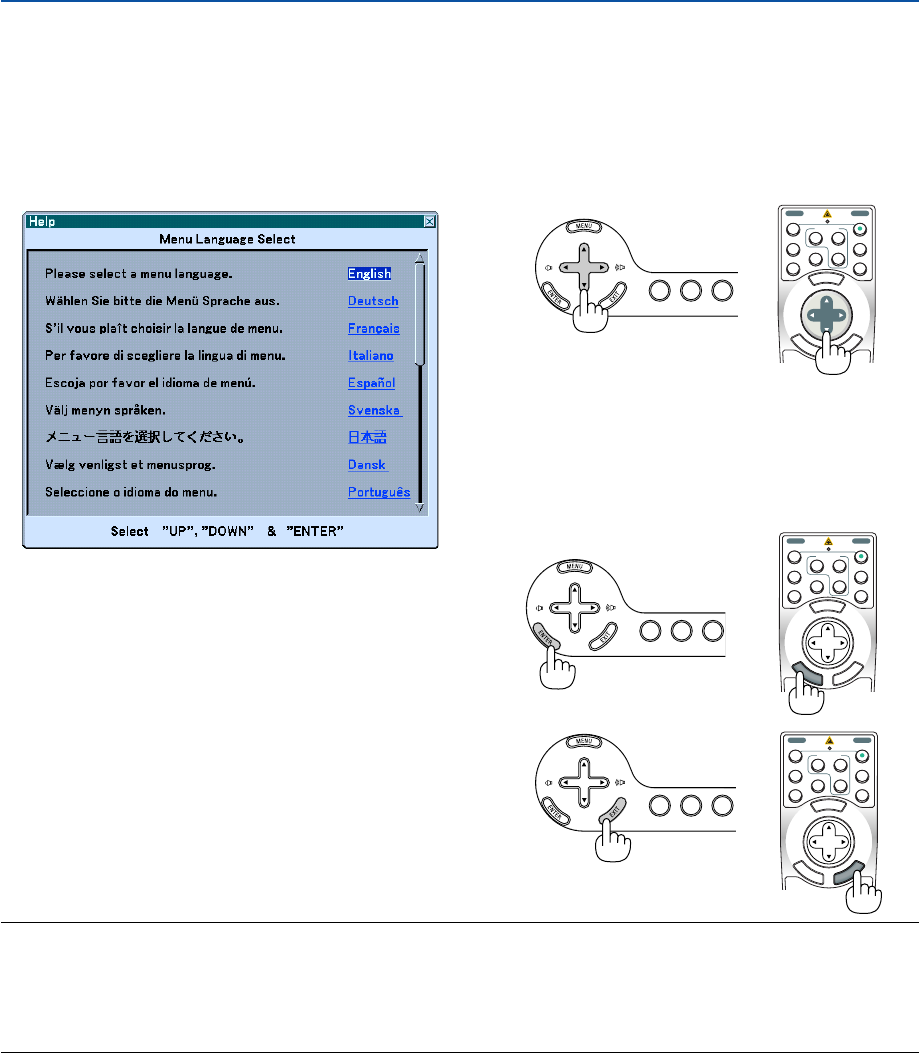 Help

Menu Language Select

Please select a menu language. English

Wählen Sie bitte die Menü Sprache aus. Deutsch

S'il vous plaît choisir la langue de menu. Français

Per favore di scegliere la lingua di menu. Italiano

Escoja por favor el idioma de menú. Español

Välj menyn språken. Svenska

メニュー言語を選択してください。 日本語

Vælg venligst et menusprog. Dansk

Seleccione o idioma do menu. Português

Select "UP", "DOWN" & "ENTER"

MENU

ENTER

EXIT

MENU

ENTER

EXIT

MENU

ENTER

EXIT