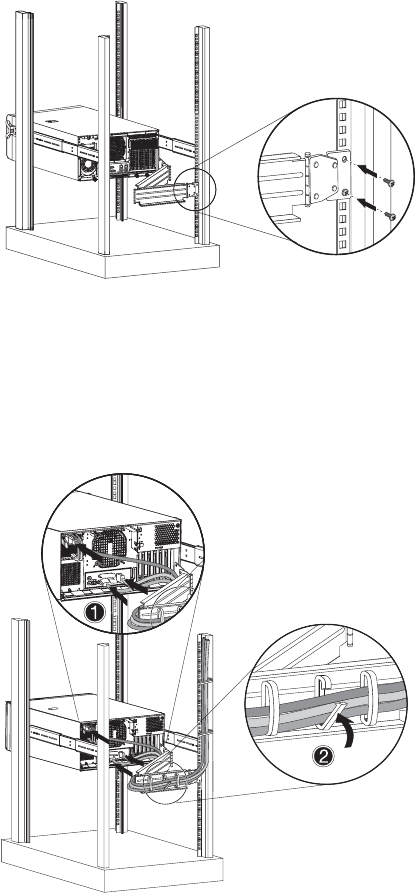 1

2